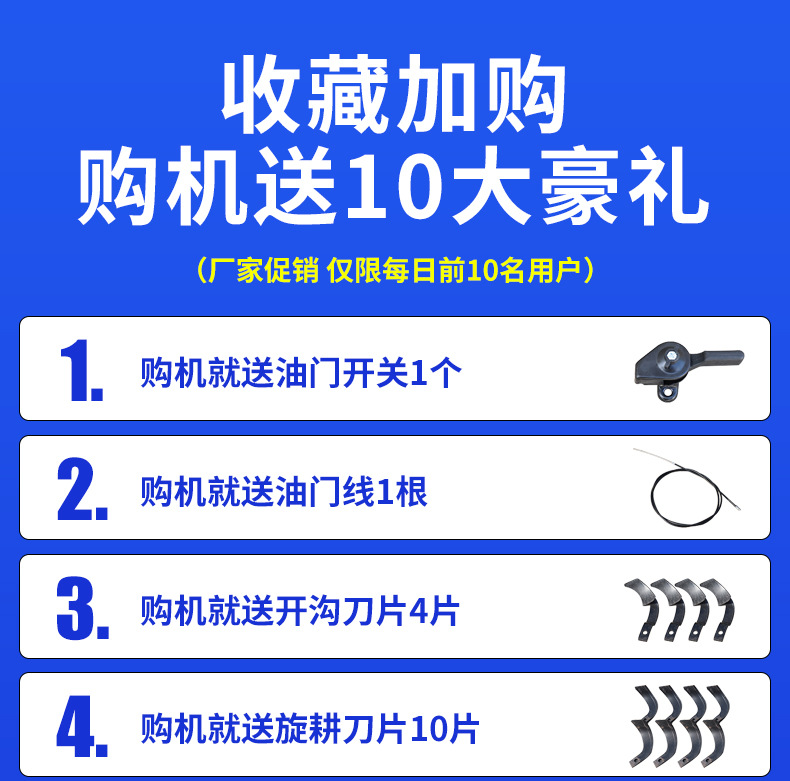 收藏加购
购机送10大豪礼

（厂家促销 仅限每日前10名用户）

1. 购机就送油门开关1个

2. 购机就送油门线1根

3. 购机就送开沟刀片4片

4. 购机就送旋耕刀片10片