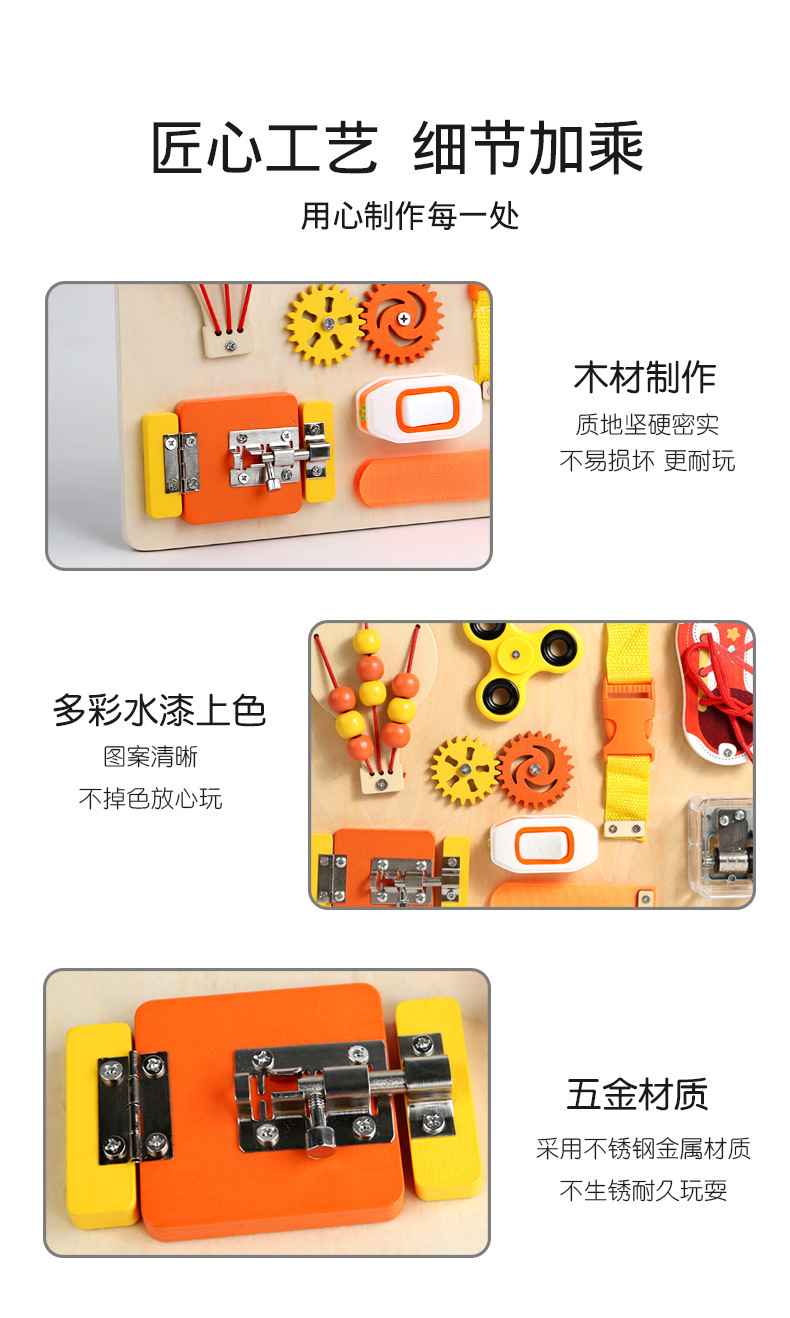 匠心工艺 细节加乘

用心制作每一处

木材制作

质地坚硬密实

不易损坏 更耐玩

多彩水漆上色

图案清晰

不掉色放心玩

五金材质

采用不锈钢金属材质

不生锈耐久玩耍