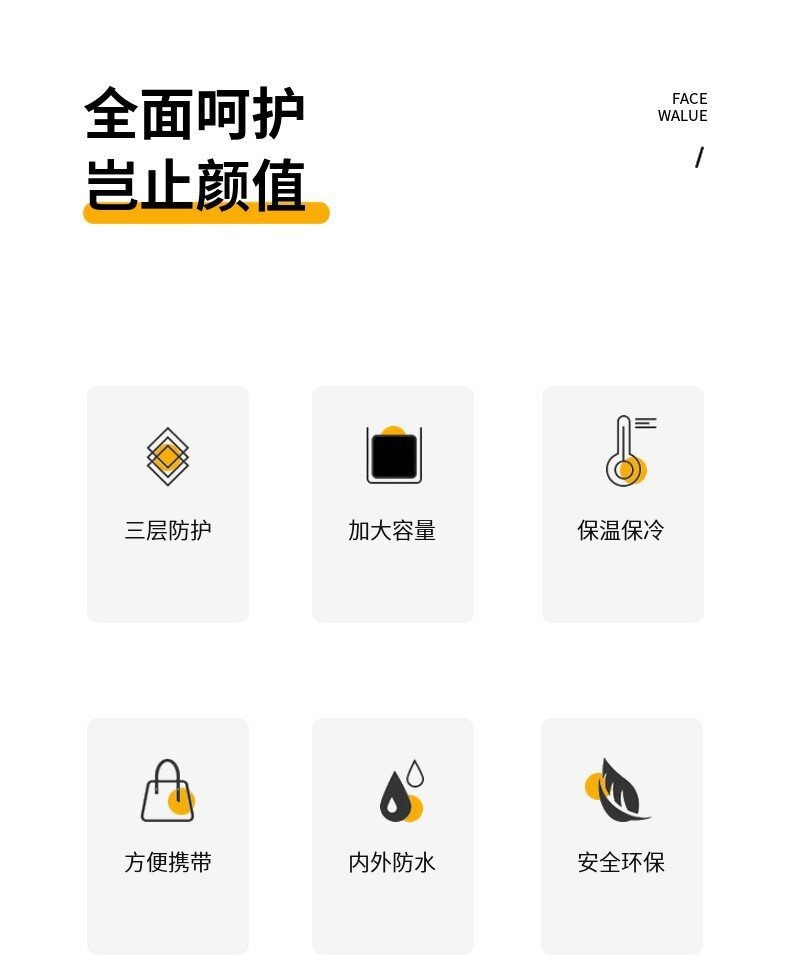 全面呵护
岂止颜值

FACE
WALUE

/

三层防护

加大容量

保温保冷

方便携带

内外防水

安全环保