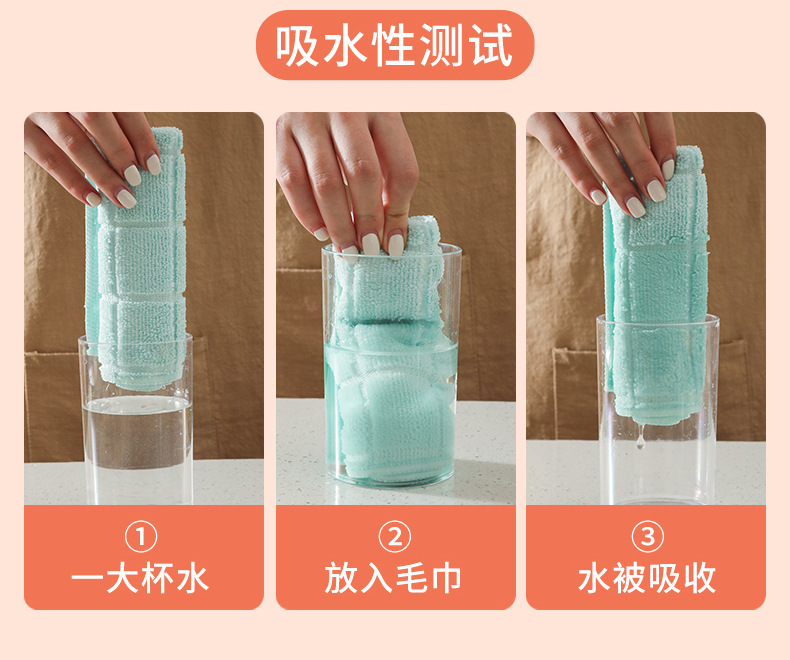 吸水性测试

①
一大杯水

②
放入毛巾

③
水被吸收