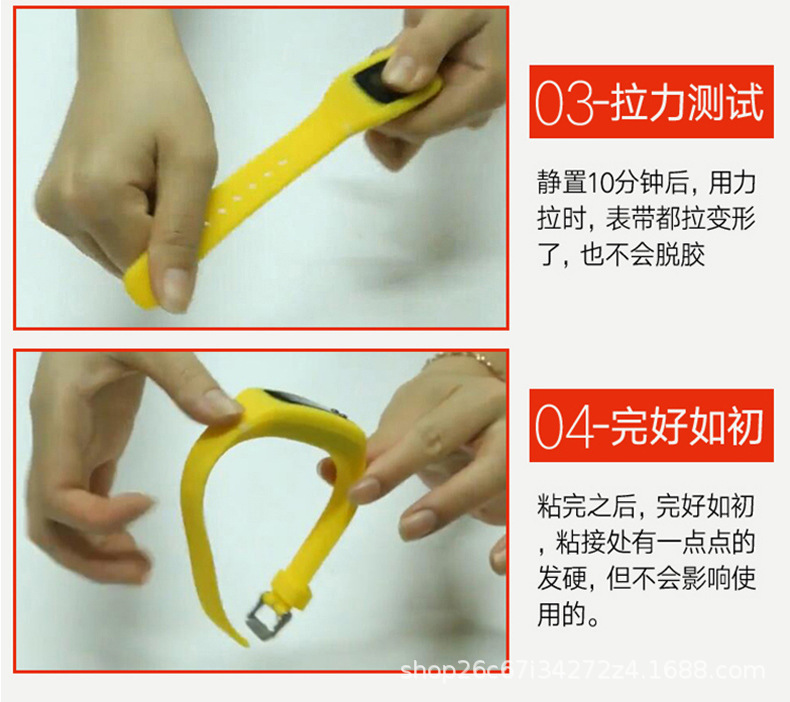 03-拉力测试

静置10分钟后，用力拉时，表带都拉变形了，也不会脱胶

04-完好如初

粘完之后，完好如初，粘接处有一点点的发硬，但不会影响使用的。

shop26c67i34272z4.1688.com