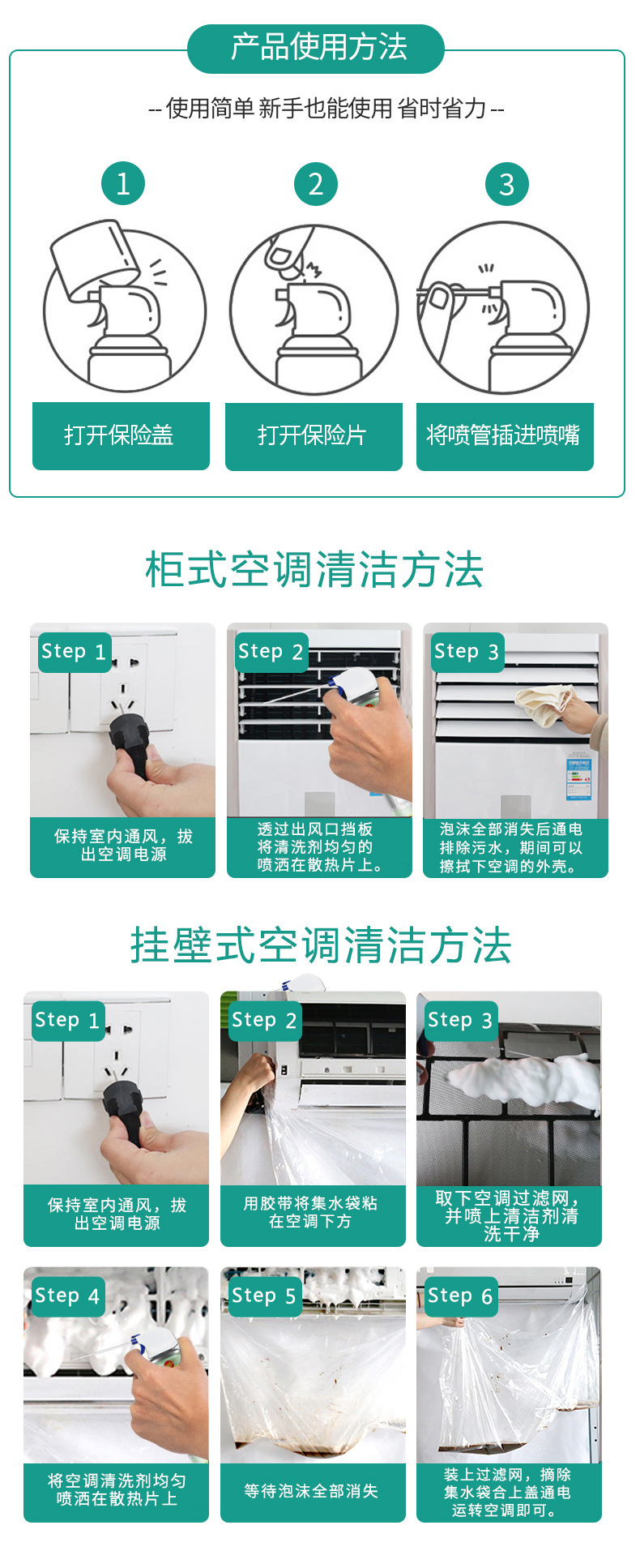 产品使用方法

-- 使用简单 新手也能使用 省时省力 --

1

打开保险盖

2

打开保险片

3

将喷管插进喷嘴

柜式空调清洁方法

Step 1

保持室内通风，拔出空调电源

Step 2

透过出风口挡板将清洗剂均匀的喷洒在散热片上。

Step 3

泡沫全部消失后通电排除污水，期间可以擦拭下空调的外壳。

挂壁式空调清洁方法

Step 1

保持室内通风，拔出空调电源

Step 2

用胶带将集水袋粘在空调下方

Step 3

取下空调过滤网，并喷上清洁剂清洗干净

Step 4

将空调清洗剂均匀喷洒在散热片上

Step 5

等待泡沫全部消失

Step 6

装上过滤网，摘除集水袋合上盖通电运转空调即可。