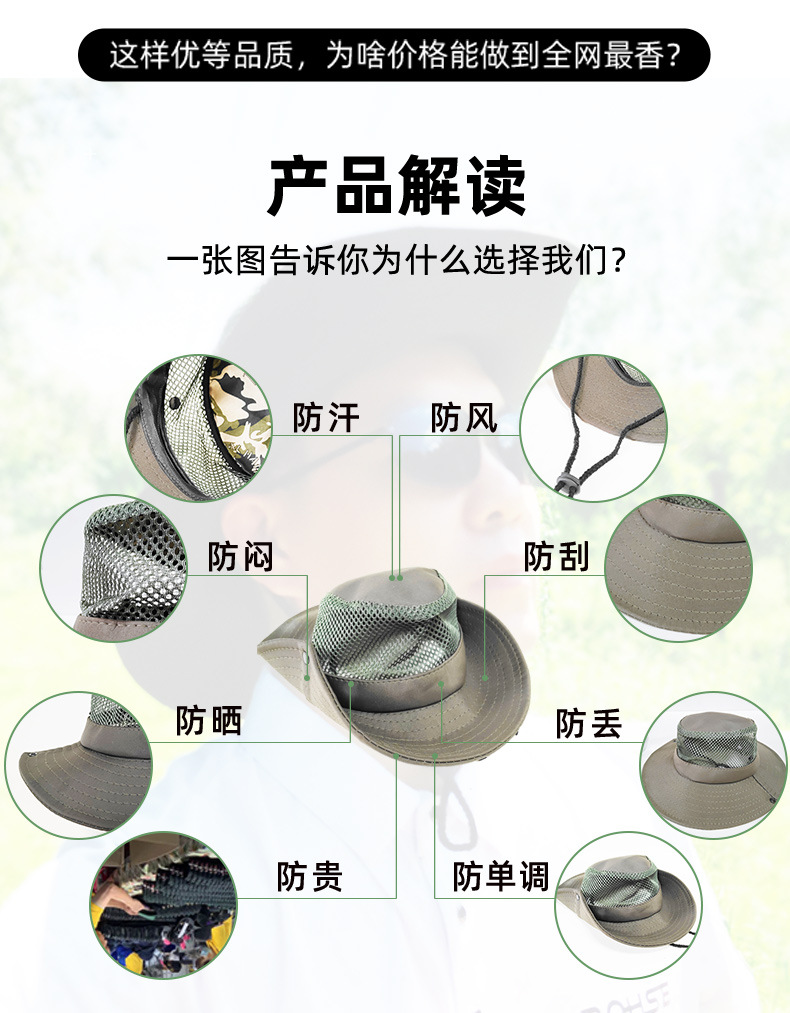 这样优等品质，为啥价格能做到全网最香？

产品解读

一张图告诉你为什么选择我们？

防汗

防风

防闷

防刮

防晒

防丢

防贵

防单调