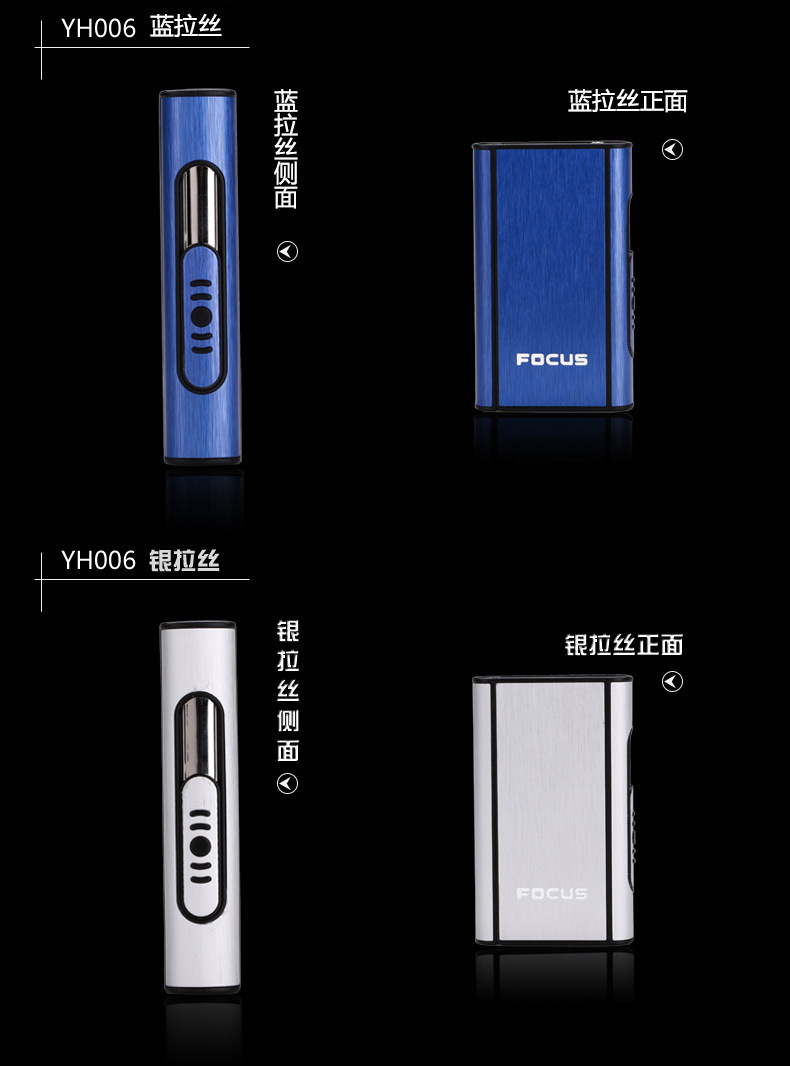 YH006 蓝拉丝

蓝拉丝侧面

蓝拉丝正面

FOCUS

YH006 银拉丝

银拉丝侧面

银拉丝正面

FOCUS