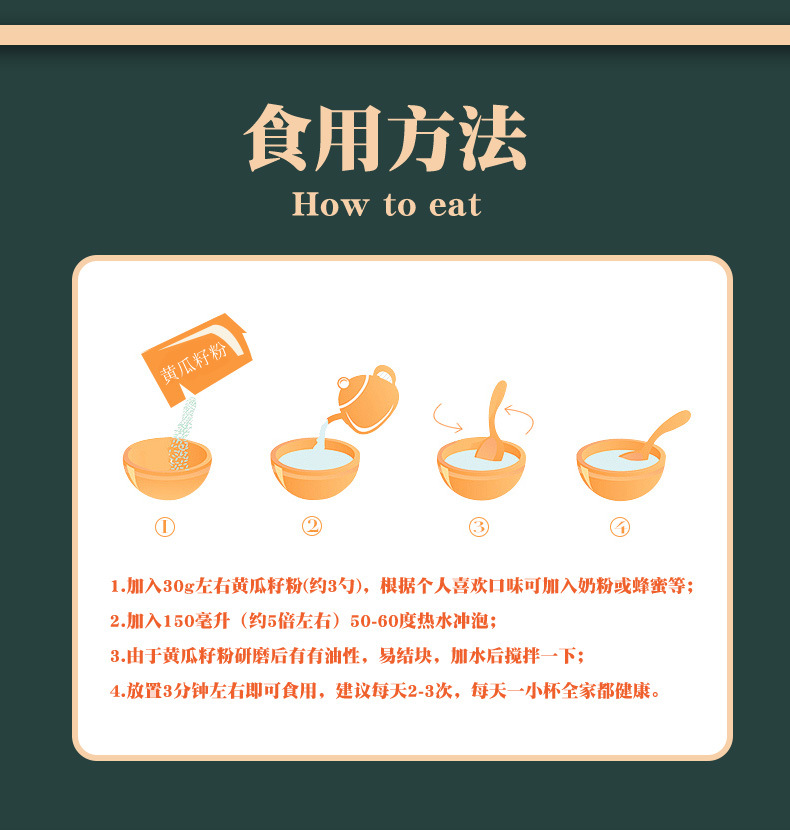 食用方法
How to eat

黄瓜籽粉

①

②

③

④

1.加入30g左右黄瓜籽粉(约3勺)，根据个人喜欢口味可加入奶粉或蜂蜜等；
2.加入150毫升（约5倍左右）50-60度热水冲泡；
3.由于黄瓜籽粉研磨后有有油性，易结块，加水后搅拌一下；
4.放置3分钟左右即可食用，建议每天2-3次，每天一小杯全家都健康。