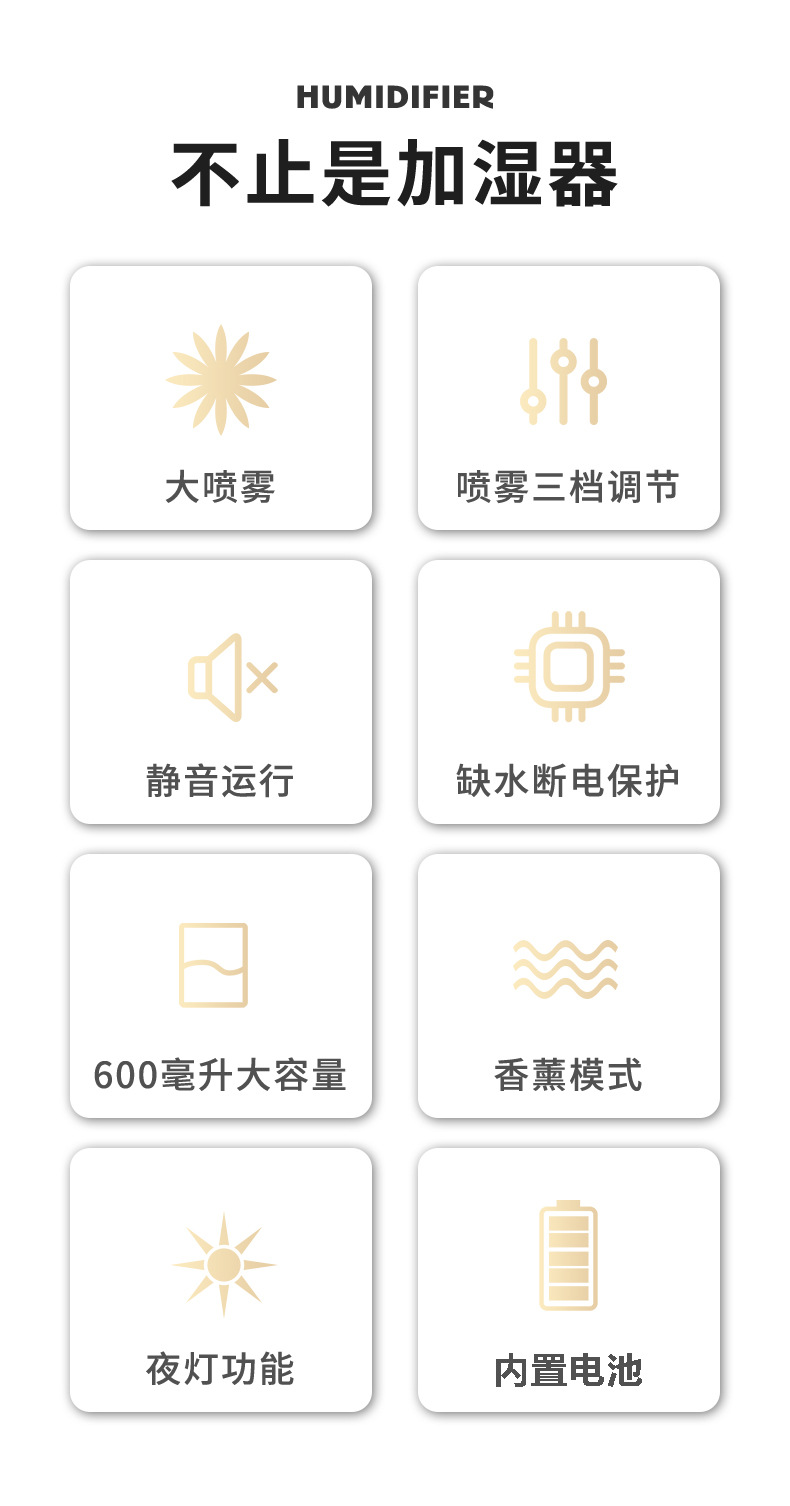 HUMIDIFIER

不止是加湿器

大喷雾

喷雾三档调节

静音运行

缺水断电保护

600毫升大容量

香薰模式

夜灯功能

内置电池