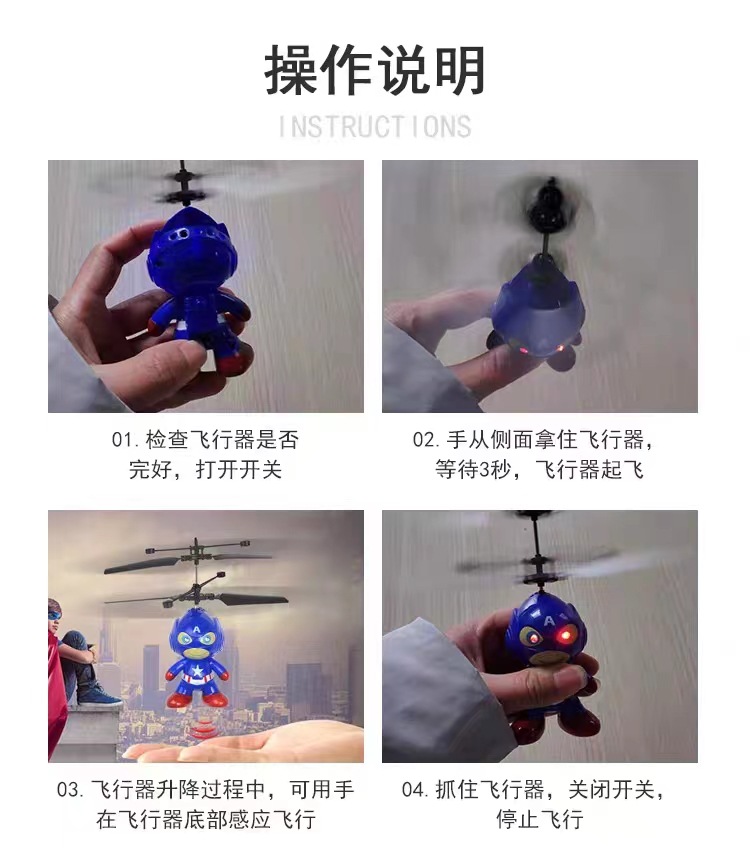 操作说明

INSTRUCTIONS

01. 检查飞行器是否完好，打开开关

02. 手从侧面拿住飞行器，等待3秒，飞行器起飞

03. 飞行器升降过程中，可用手在飞行器底部感应飞行

04. 抓住飞行器，关闭开关，停止飞行