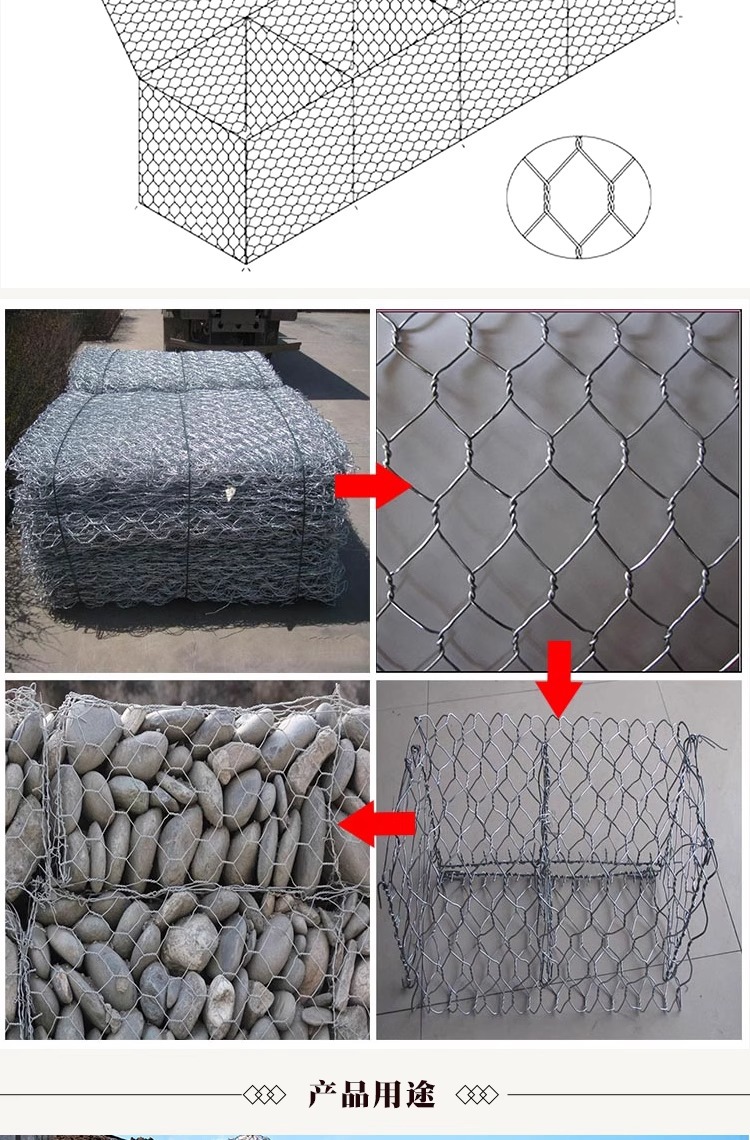 产品用途