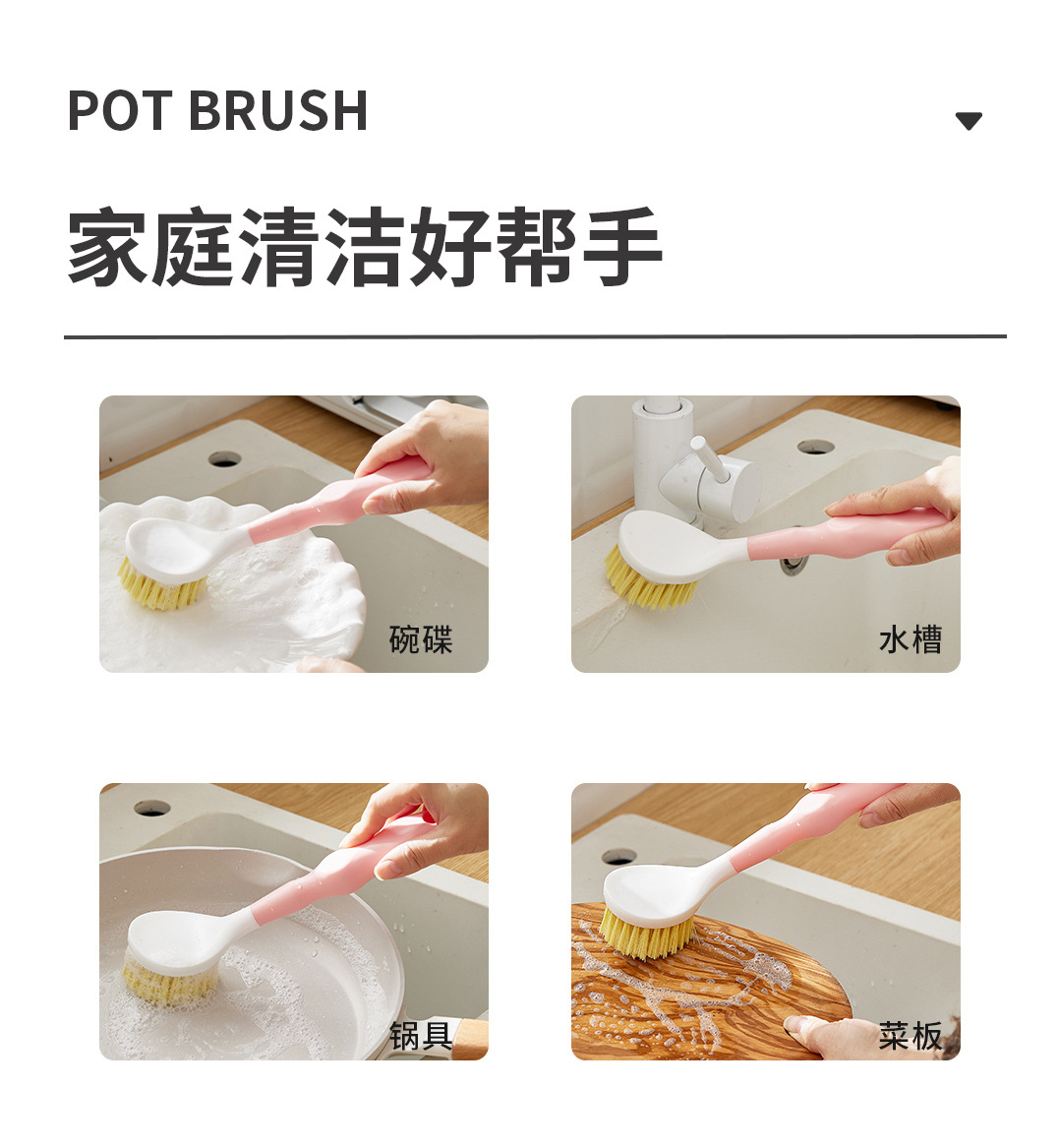 POT BRUSH

家庭清洁好帮手

碗碟

水槽

锅具

菜板