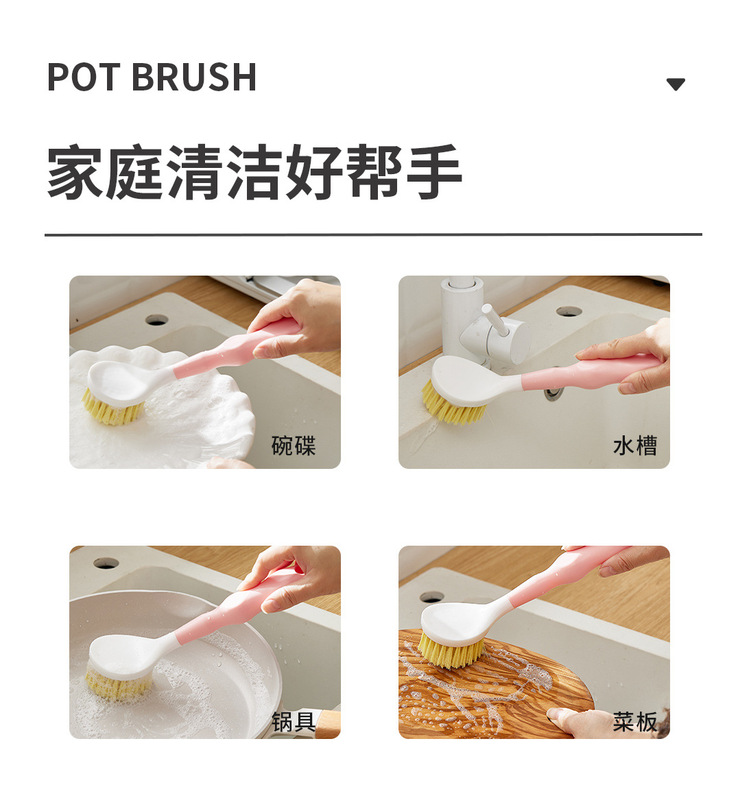 POT BRUSH

家庭清洁好帮手

碗碟

水槽

锅具

菜板