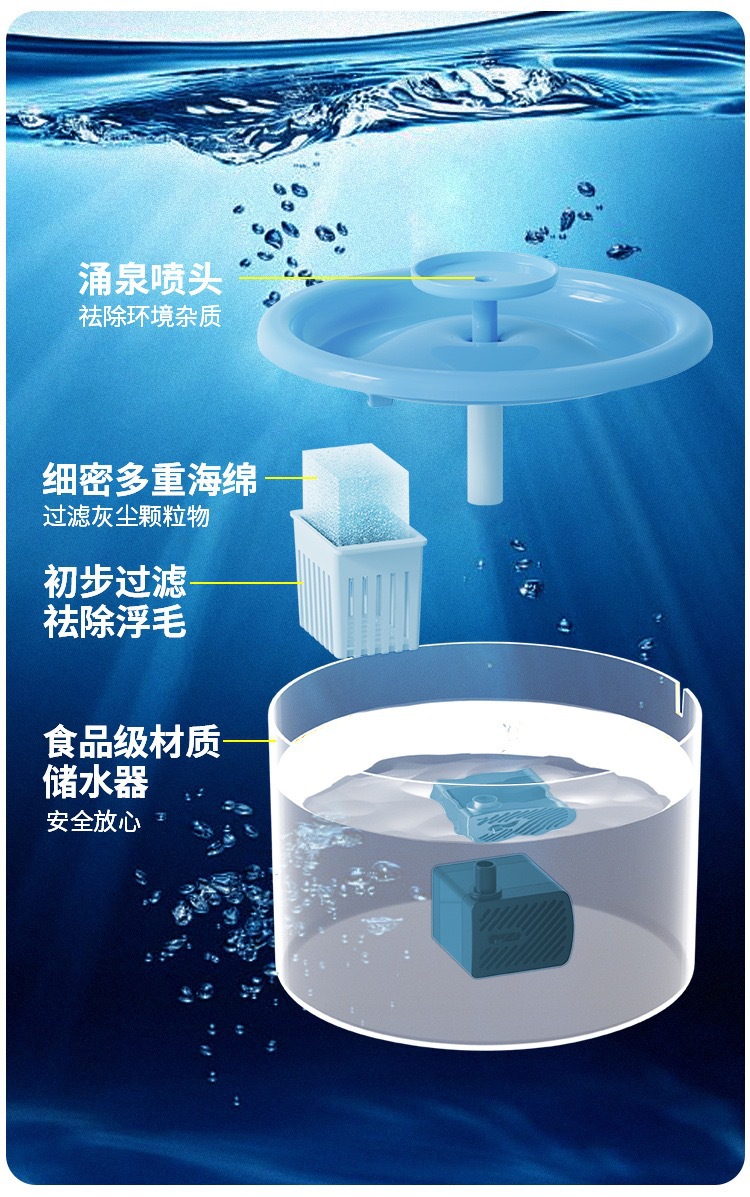 涌泉喷头
祛除环境杂质

细密多重海绵
过滤灰尘颗粒物

初步过滤
祛除浮毛

食品级材质
储水器
安全放心