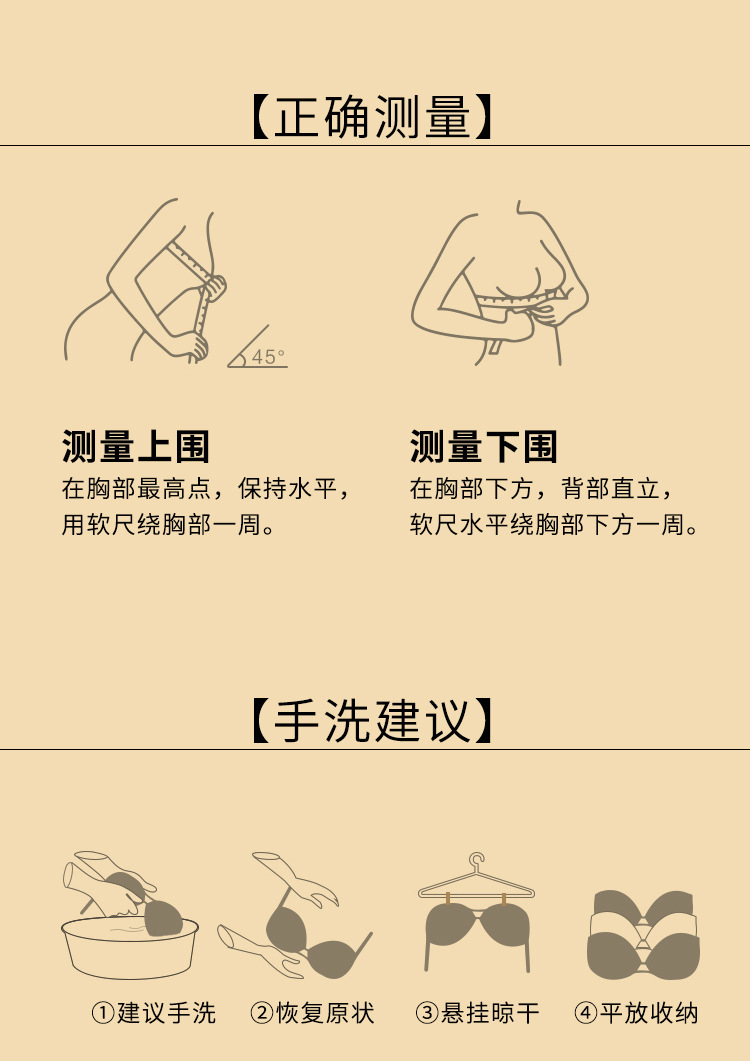 【正确测量】

45°

测量上围
在胸部最高点，保持水平，用软尺绕胸部一周。

测量下围
在胸部下方，背部直立，软尺水平绕胸部下方一周。

【手洗建议】

①建议手洗 ②恢复原状 ③悬挂晾干 ④平放收纳