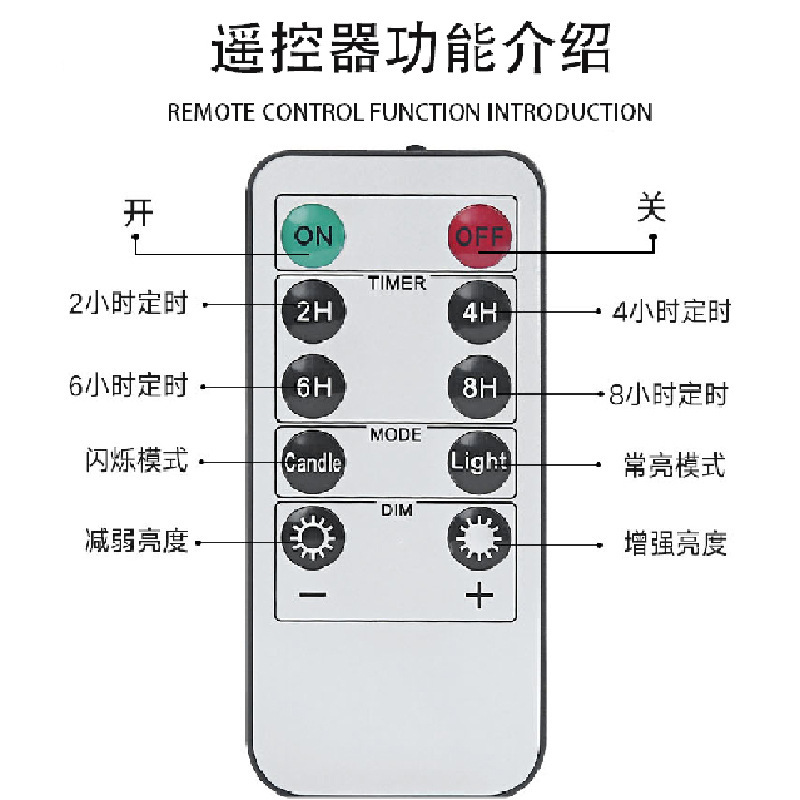 遥控器功能介绍

REMOTE CONTROL FUNCTION INTRODUCTION

开

ON

OFF

关

TIMER

2小时定时

2H

4H

4小时定时

6小时定时

6H

8H

8小时定时

MODE

闪烁模式

Candle

Light

常亮模式

DIM

减弱亮度

增强亮度

−

+