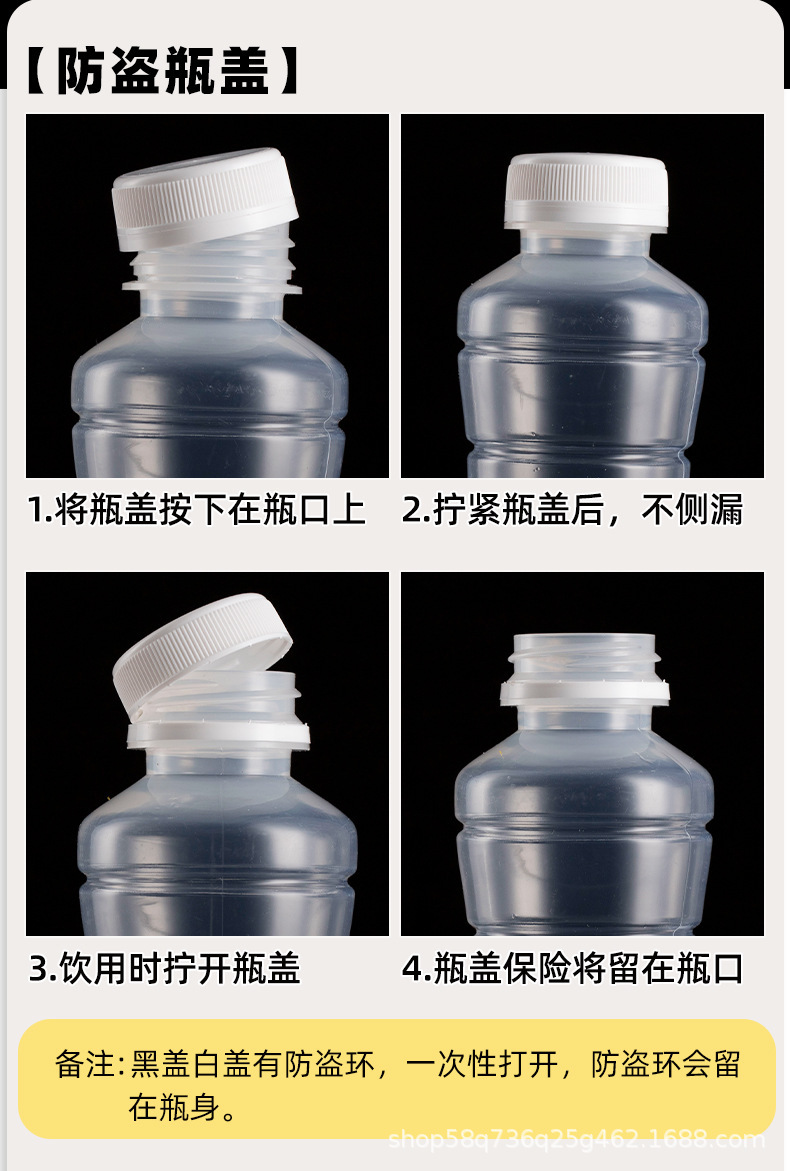 【防盗瓶盖】

1.将瓶盖按下在瓶口上

2.拧紧瓶盖后，不侧漏

3.饮用时拧开瓶盖

4.瓶盖保险将留在瓶口

备注：黑盖白盖有防盗环，一次性打开，防盗环会留在瓶身。

shop58q736q25g462.1688.com