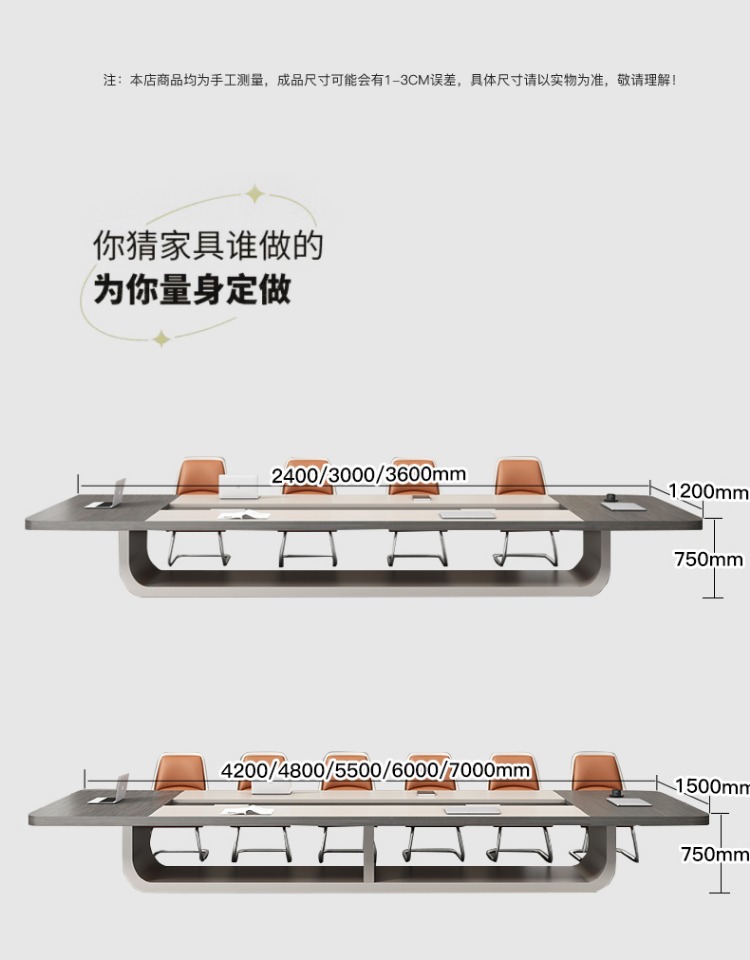 注：本店商品均为手工测量，成品尺寸可能会有1-3CM误差，具体尺寸请以实物为准，敬请理解！

你猜家具谁做的
为你量身定做

2400/3000/3600mm
1200mm
750mm

4200/4800/5500/6000/7000mm
1500mm
750mm