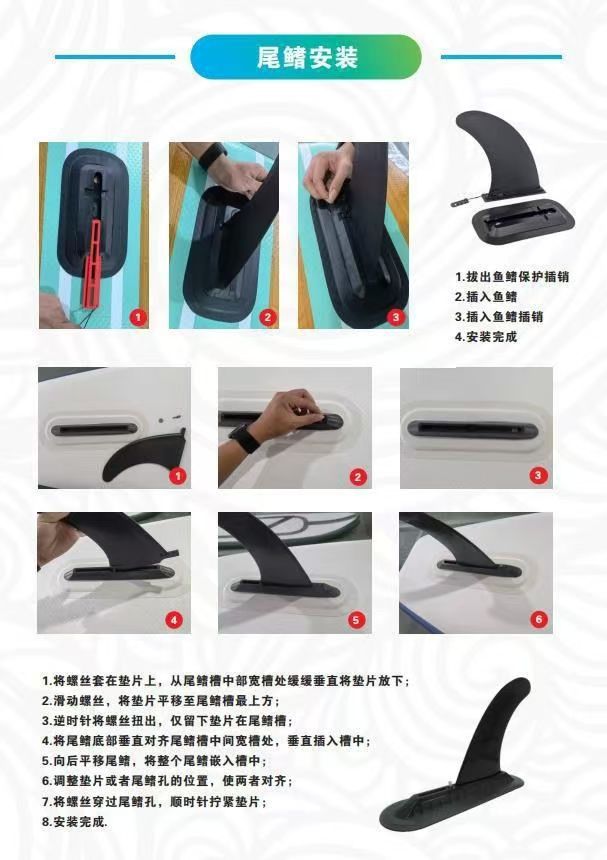 尾鳍安装

1
2
3

1.拔出鱼鳍保护插销
2.插入鱼鳍
3.插入鱼鳍插销
4.安装完成

1
2
3
4
5
6

1.将螺丝套在垫片上，从尾鳍槽中部宽槽处缓缓垂直将垫片放下；
2.滑动螺丝，将垫片平移至尾鳍槽最上方；
3.逆时针将螺丝扭出，仅留下垫片在尾鳍槽；
4.将尾鳍底部垂直对齐尾鳍槽中间宽槽处，垂直插入槽中；
5.向后平移尾鳍，将整个尾鳍嵌入槽中；
6.调整垫片或者尾鳍孔的位置，使两者对齐；
7.将螺丝穿过尾鳍孔，顺时针拧紧垫片；
8.安装完成.