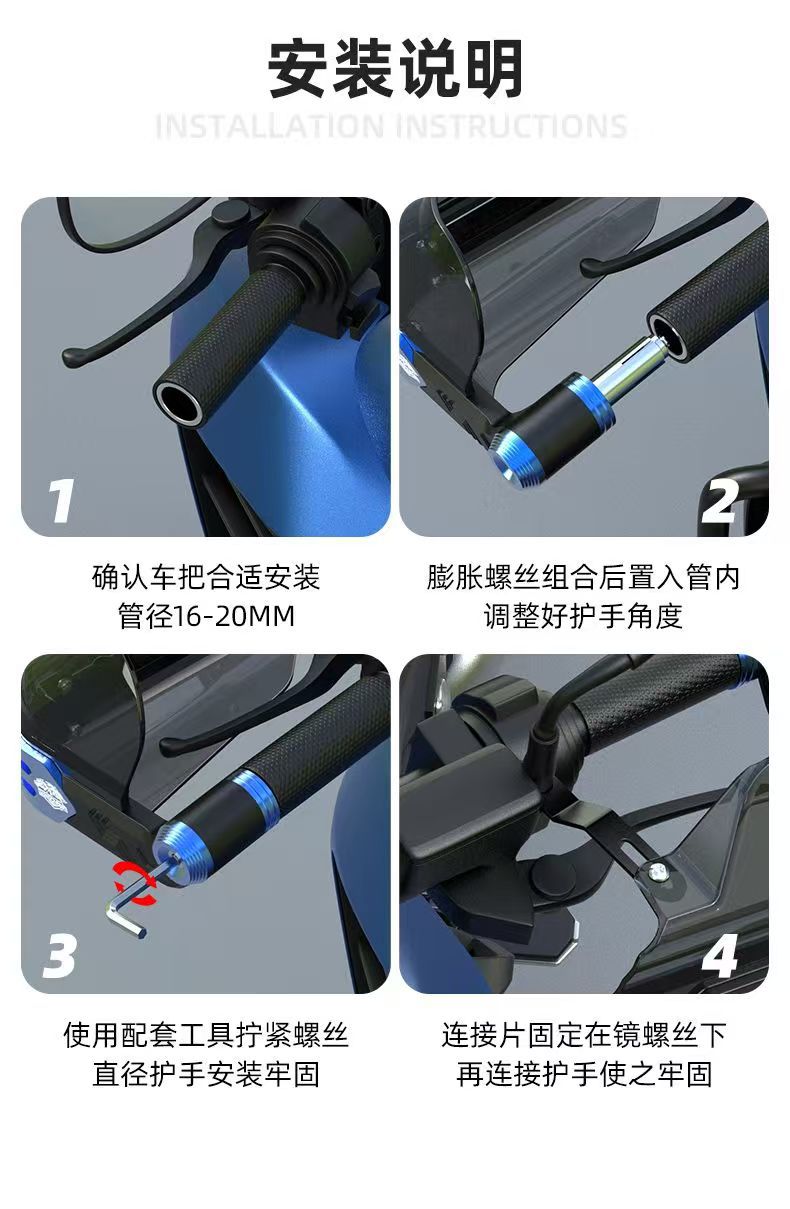 安装说明

INSTALLATION INSTRUCTIONS

1

确认车把合适安装
管径16-20MM

2

膨胀螺丝组合后置入管内
调整好护手角度

3

使用配套工具拧紧螺丝
直径护手安装牢固

4

连接片固定在镜螺丝下
再连接护手使之牢固