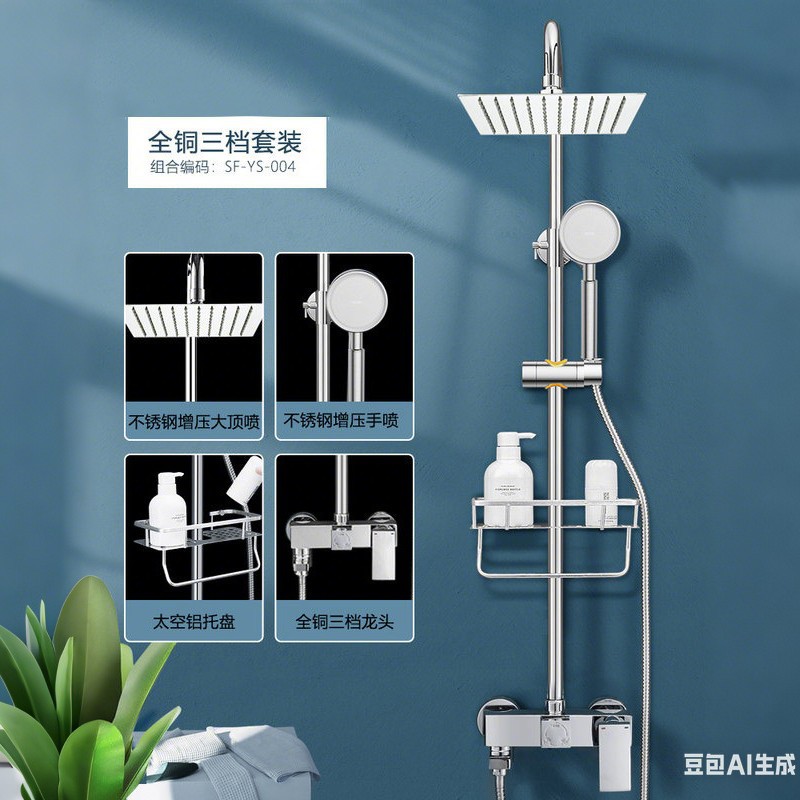 全铜三档套装
组合编码：SF-YS-004

不锈钢增压大顶喷

不锈钢增压手喷

太空铝托盘

全铜三档龙头

豆包AI生成