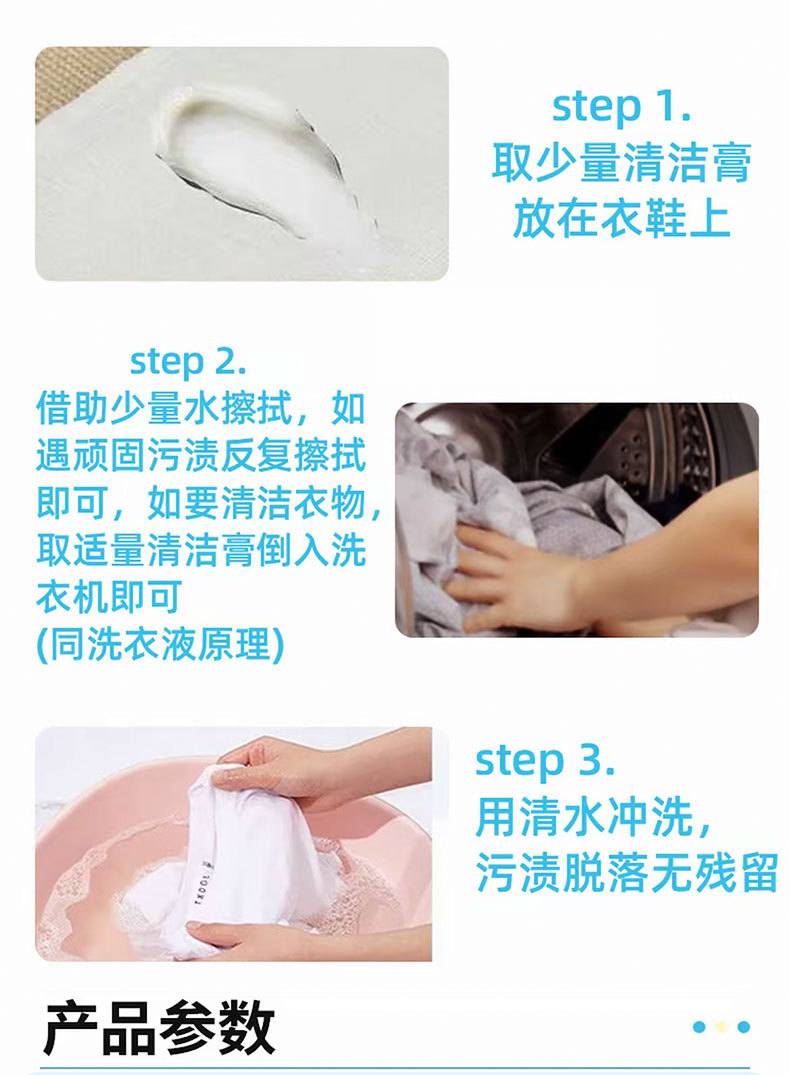 step 1.
取少量清洁膏
放在衣鞋上

step 2.
借助少量水擦拭，如遇顽固污渍反复擦拭即可，如要清洁衣物，取适量清洁膏倒入洗衣机即可
(同洗衣液原理)

step 3.
用清水冲洗，
污渍脱落无残留

产品参数