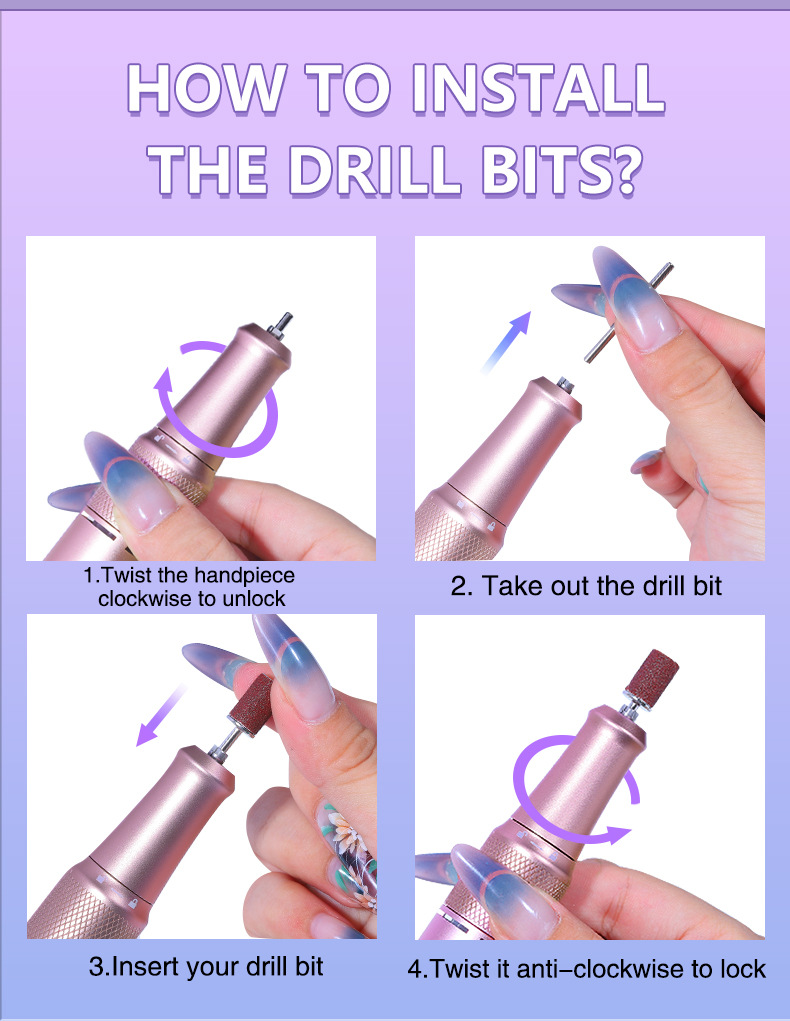 HOW TO INSTALL THE DRILL BITS?

1.Twist the handpiece clockwise to unlock

2. Take out the drill bit

3.Insert your drill bit

4.Twist it anti-clockwise to lock