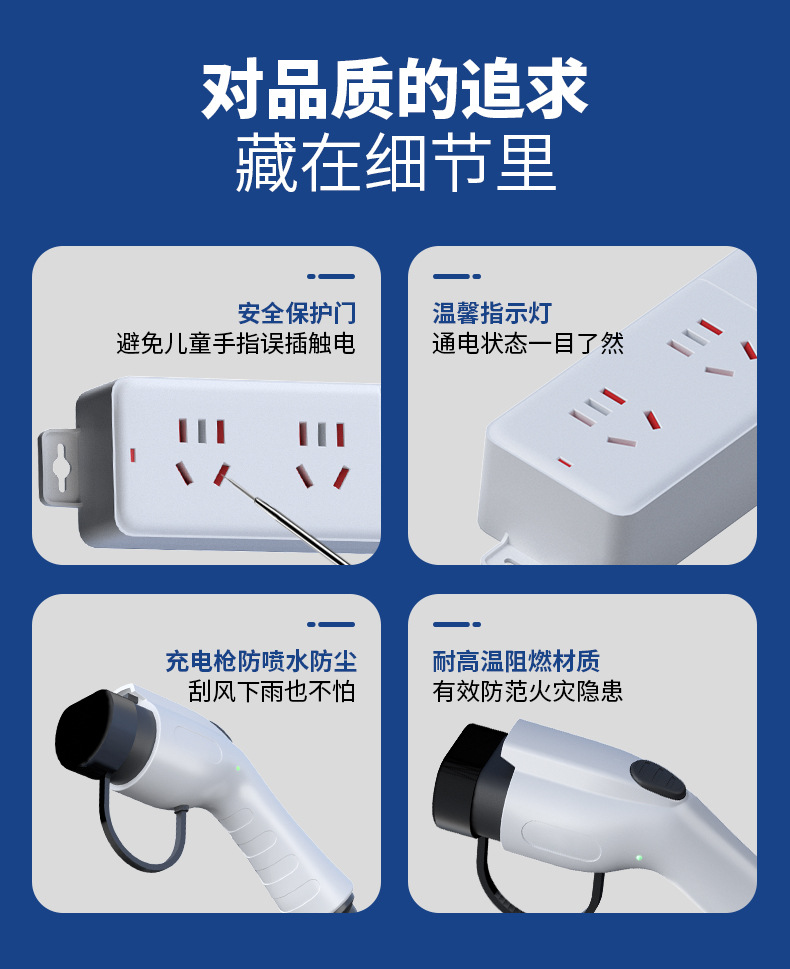 对品质的追求
藏在细节里

安全保护门
避免儿童手指误插触电

温馨指示灯
通电状态一目了然

充电枪防喷水防尘
刮风下雨也不怕

耐高温阻燃材质
有效防范火灾隐患