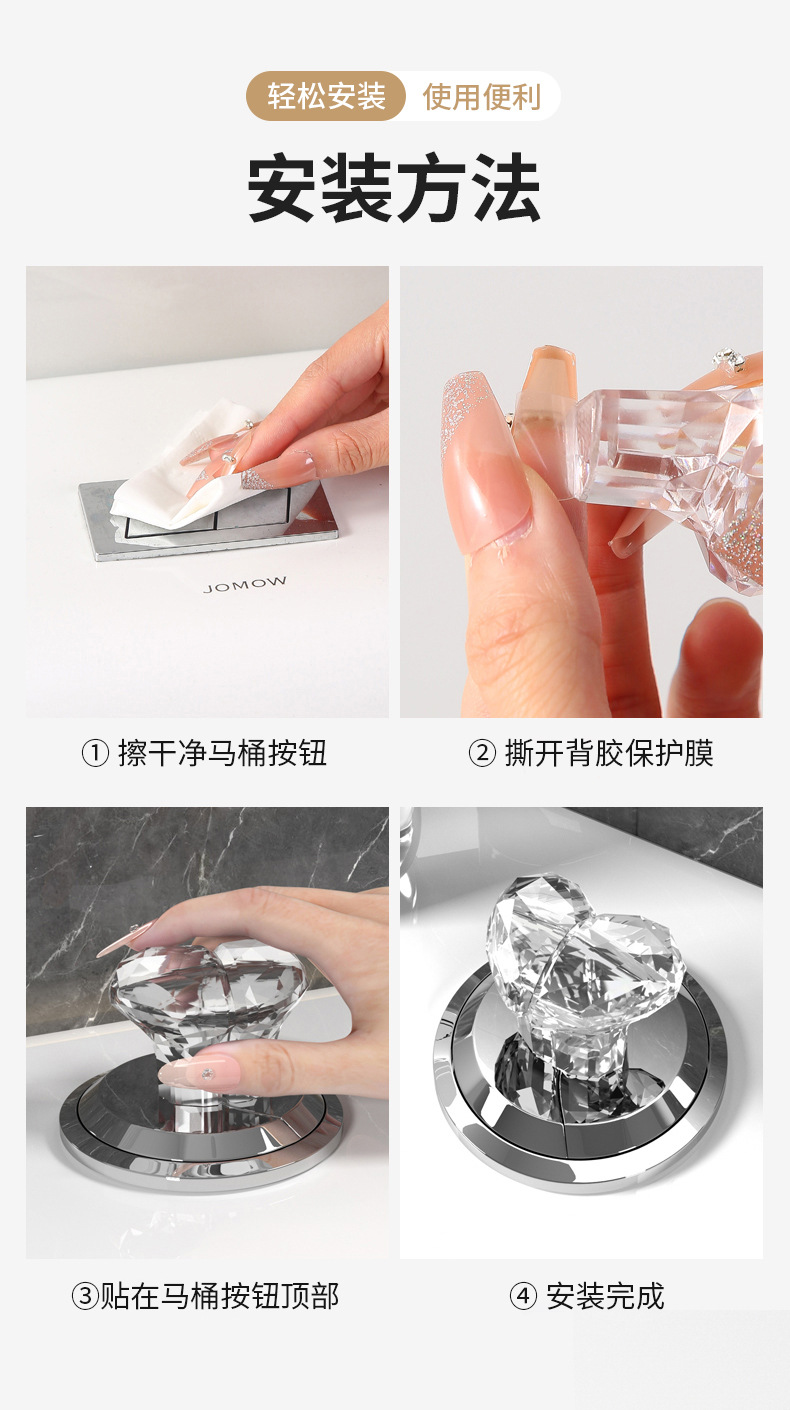 轻松安装 使用便利

安装方法

JOMOW

① 擦干净马桶按钮

② 撕开背胶保护膜

③贴在马桶按钮顶部

④ 安装完成