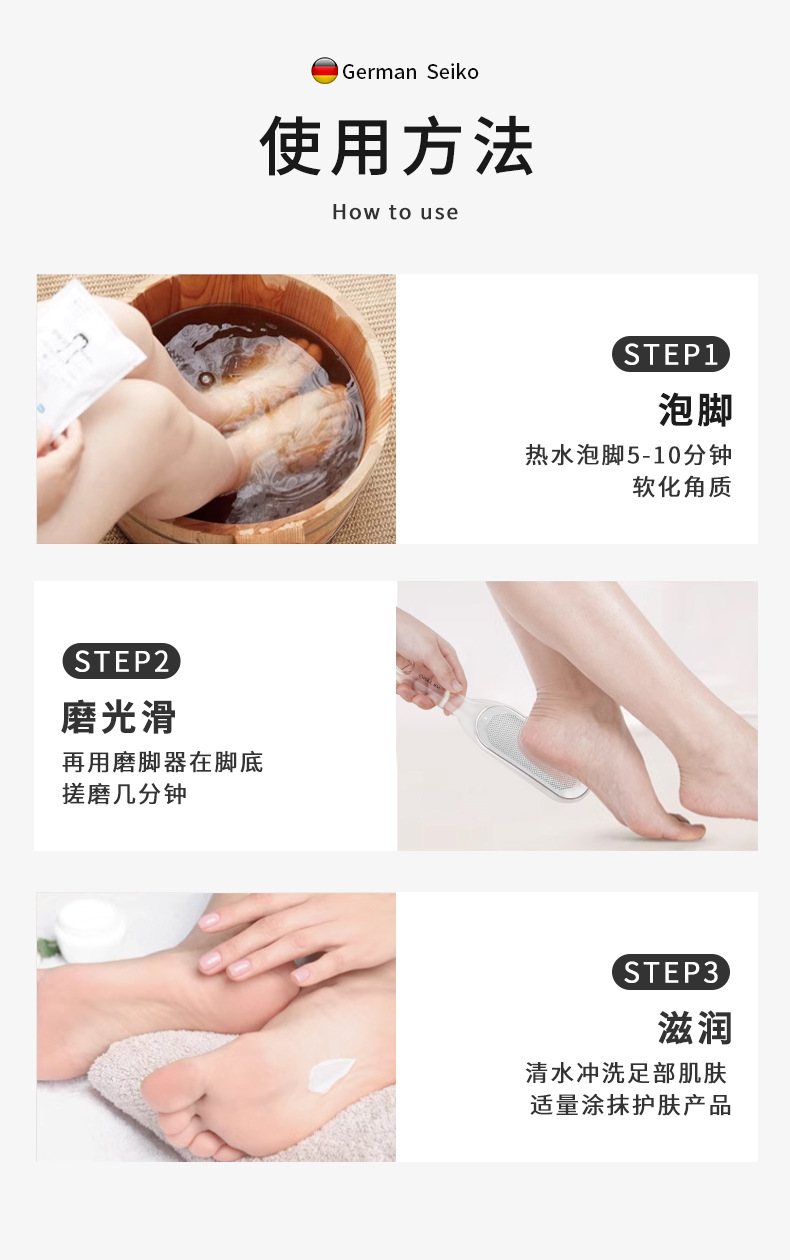 German Seiko

使用方法

How to use

STEP1

泡脚

热水泡脚5-10分钟
软化角质

STEP2

磨光滑

再用磨脚器在脚底
搓磨几分钟

STEP3

滋润

清水冲洗足部肌肤
适量涂抹护肤产品