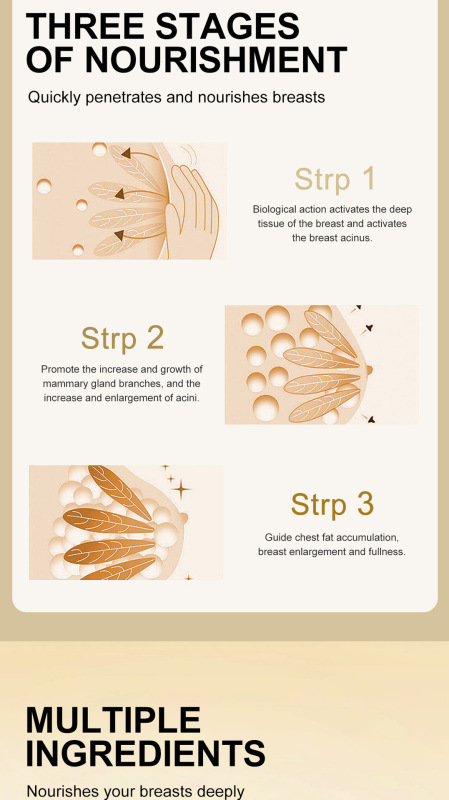 THREE STAGES OF NOURISHMENT

Quickly penetrates and nourishes breasts

Strp 1

Biological action activates the deep tissue of the breast and activates the breast acinus.

Strp 2

Promote the increase and growth of mammary gland branches, and the increase and enlargement of acini.

Strp 3

Guide chest fat accumulation, breast enlargement and fullness.

MULTIPLE INGREDIENTS

Nourishes your breasts deeply