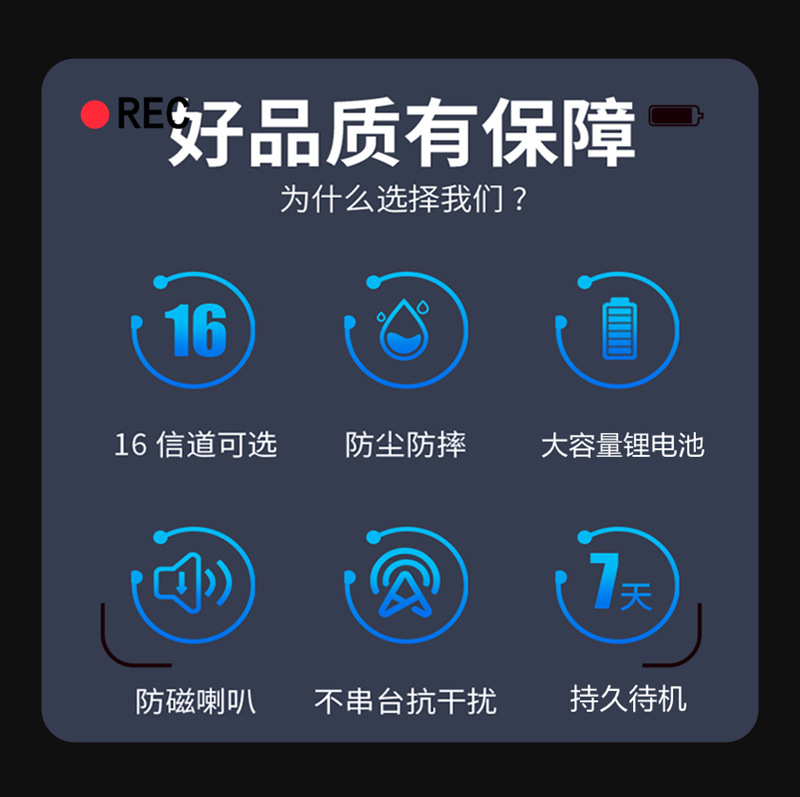 REC

好品质有保障

为什么选择我们？

16

16信道可选

防尘防摔

大容量锂电池

防磁喇叭

不串台抗干扰

7天

持久待机