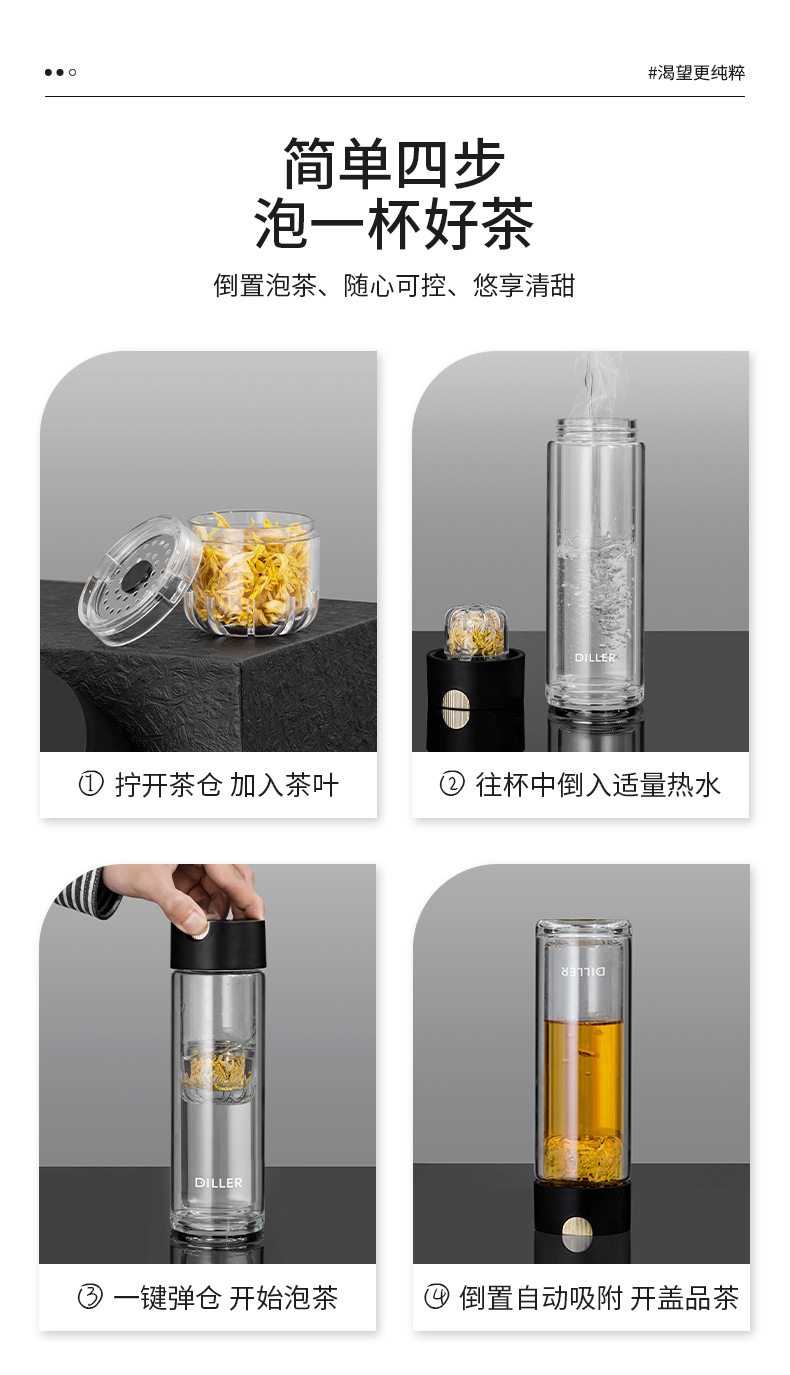 #渴望更纯粹

简单四步
泡一杯好茶

倒置泡茶、随心可控、悠享清甜

DILLER

① 拧开茶仓 加入茶叶

② 往杯中倒入适量热水

DILLER

DILLER

③ 一键弹仓 开始泡茶

④ 倒置自动吸附 开盖品茶