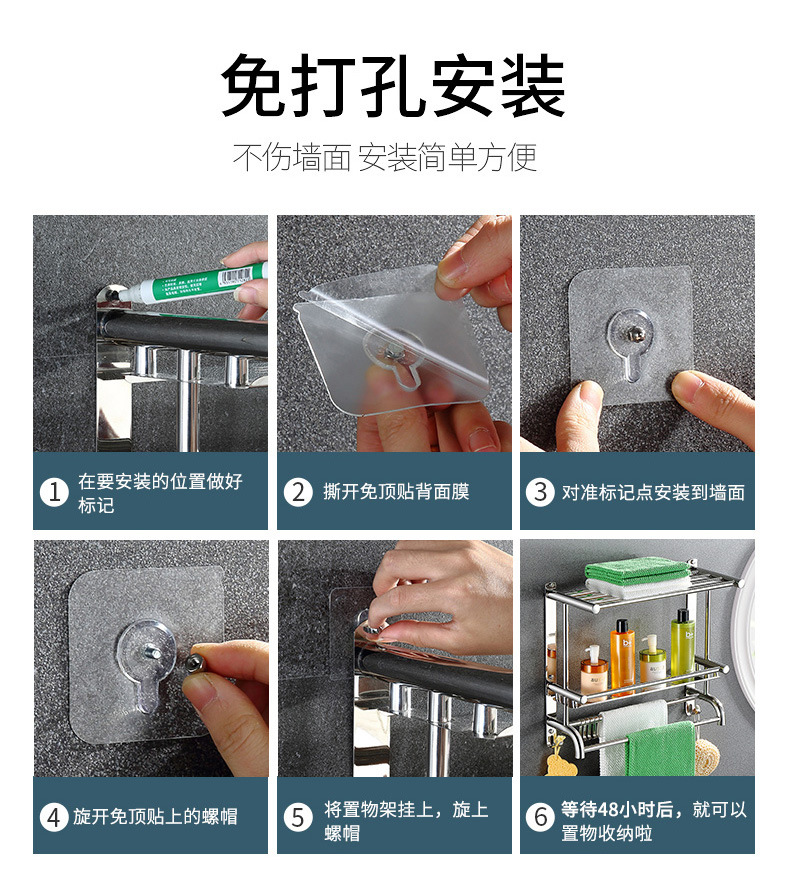 免打孔安装

不伤墙面 安装简单方便

1 在要安装的位置做好标记

2 撕开免顶贴背面膜

3 对准标记点安装到墙面

4 旋开免顶贴上的螺帽

5 将置物架挂上，旋上螺帽

6 等待48小时后，就可以置物收纳啦