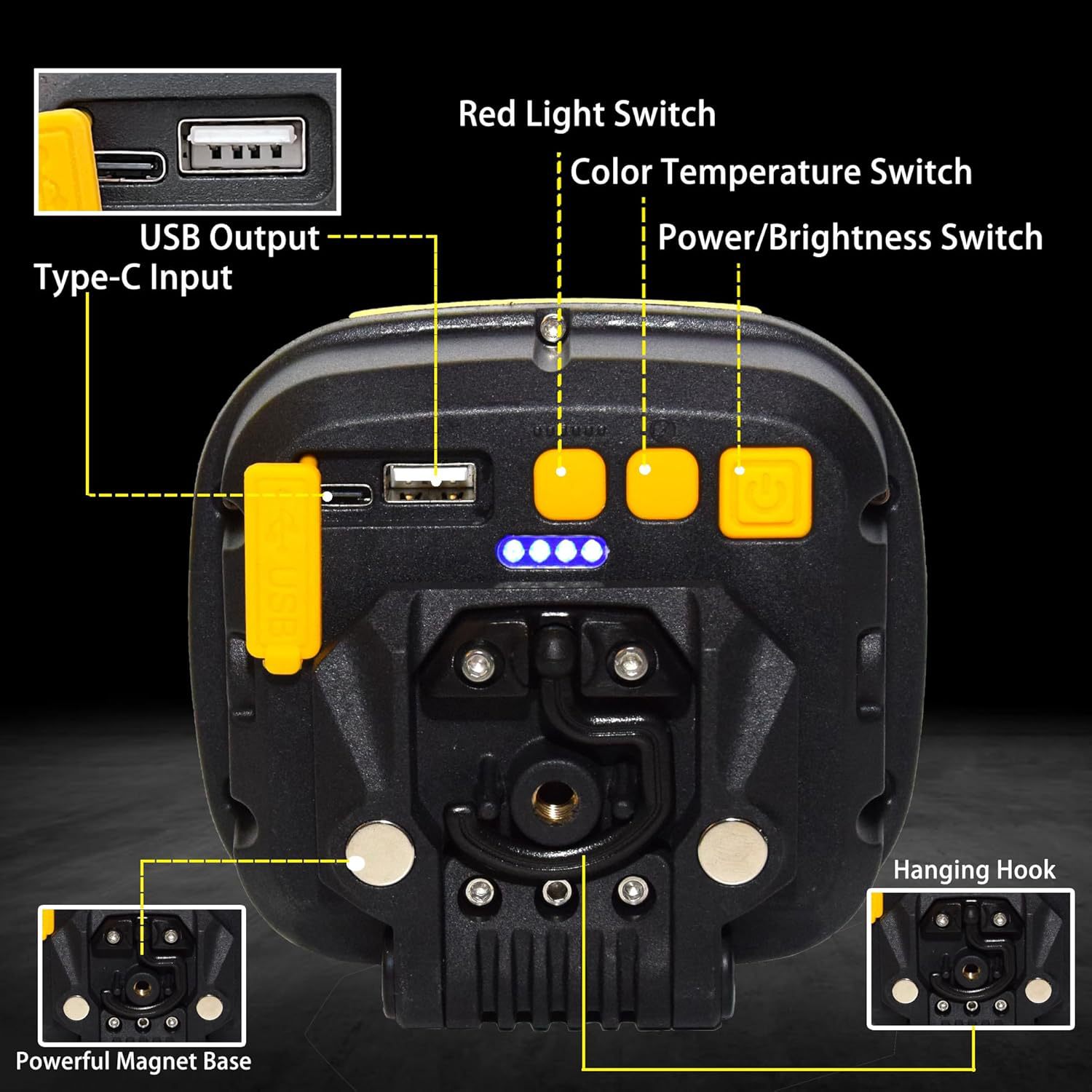 Red Light Switch

Color Temperature Switch

Power/Brightness Switch

USB Output

Type-C Input

USB

Hanging Hook

Powerful Magnet Base