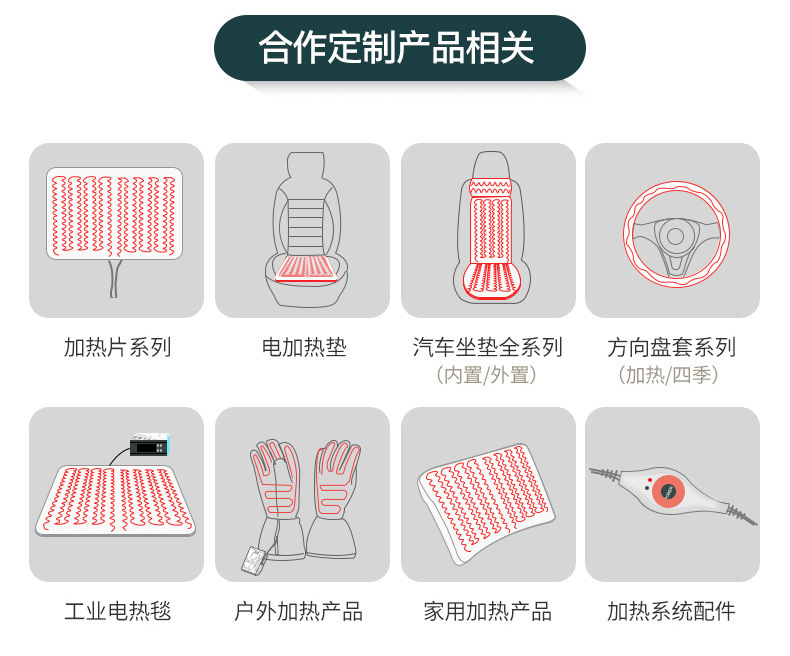 合作定制产品相关

加热片系列

电加热垫

汽车坐垫全系列
（内置/外置）

方向盘套系列
（加热/四季）

工业电热毯

户外加热产品

家用加热产品

加热系统配件