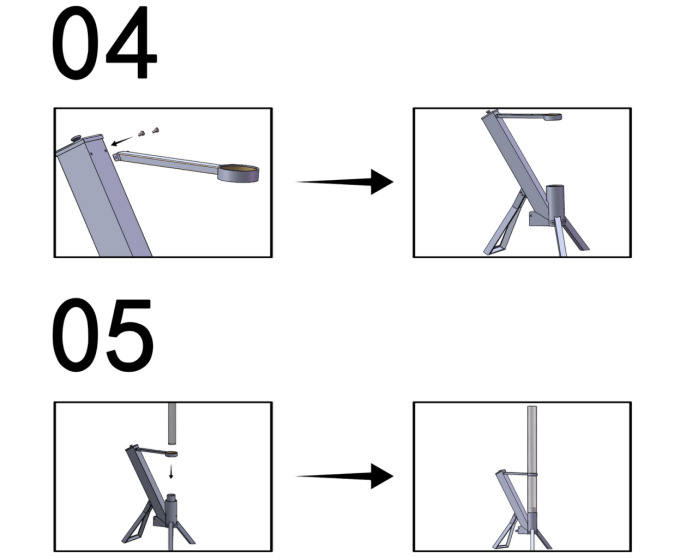 04

05