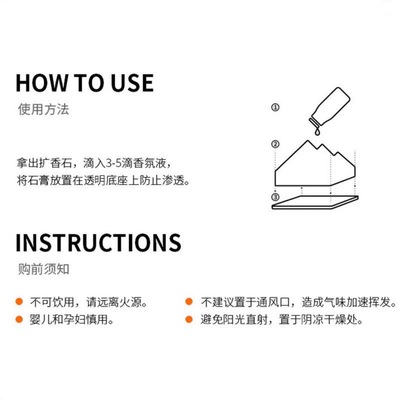 HOW TO USE
使用方法

拿出扩香石，滴入3-5滴香氛液，
将石膏放置在透明底座上防止渗透。

①
②
③

INSTRUCTIONS
购前须知

不可饮用，请远离火源。
婴儿和孕妇慎用。

不建议置于通风口，造成气味加速挥发。
避免阳光直射，置于阴凉干燥处。