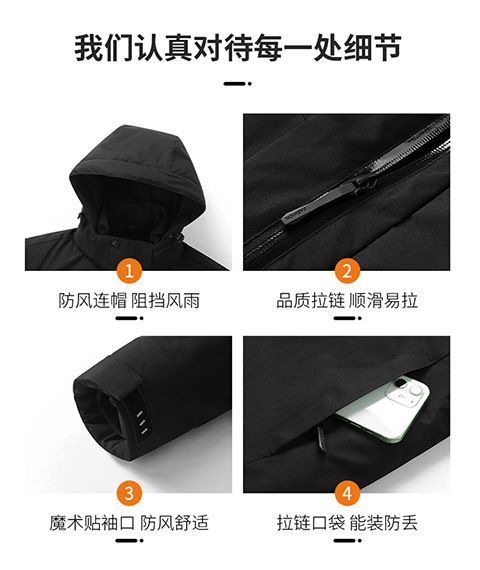 我们认真对待每一处细节

1
防风连帽 阻挡风雨

2
品质拉链 顺滑易拉

3
魔术贴袖口 防风舒适

4
拉链口袋 能装防丢