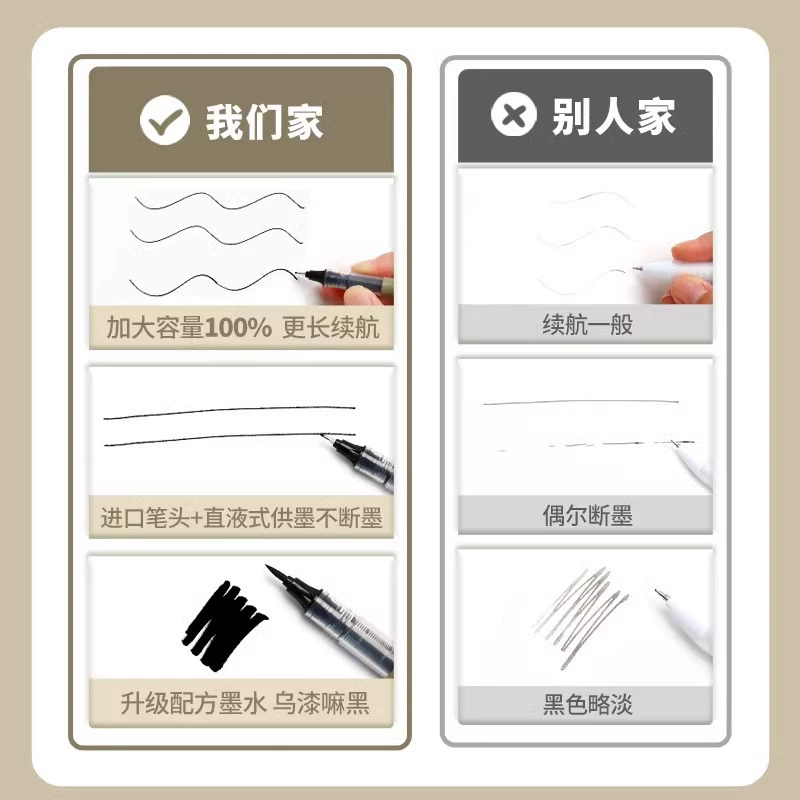 我们家

加大容量100% 更长续航

进口笔头+直液式供墨不断墨

升级配方墨水 乌漆嘛黑

别人家

续航一般

偶尔断墨

黑色略淡