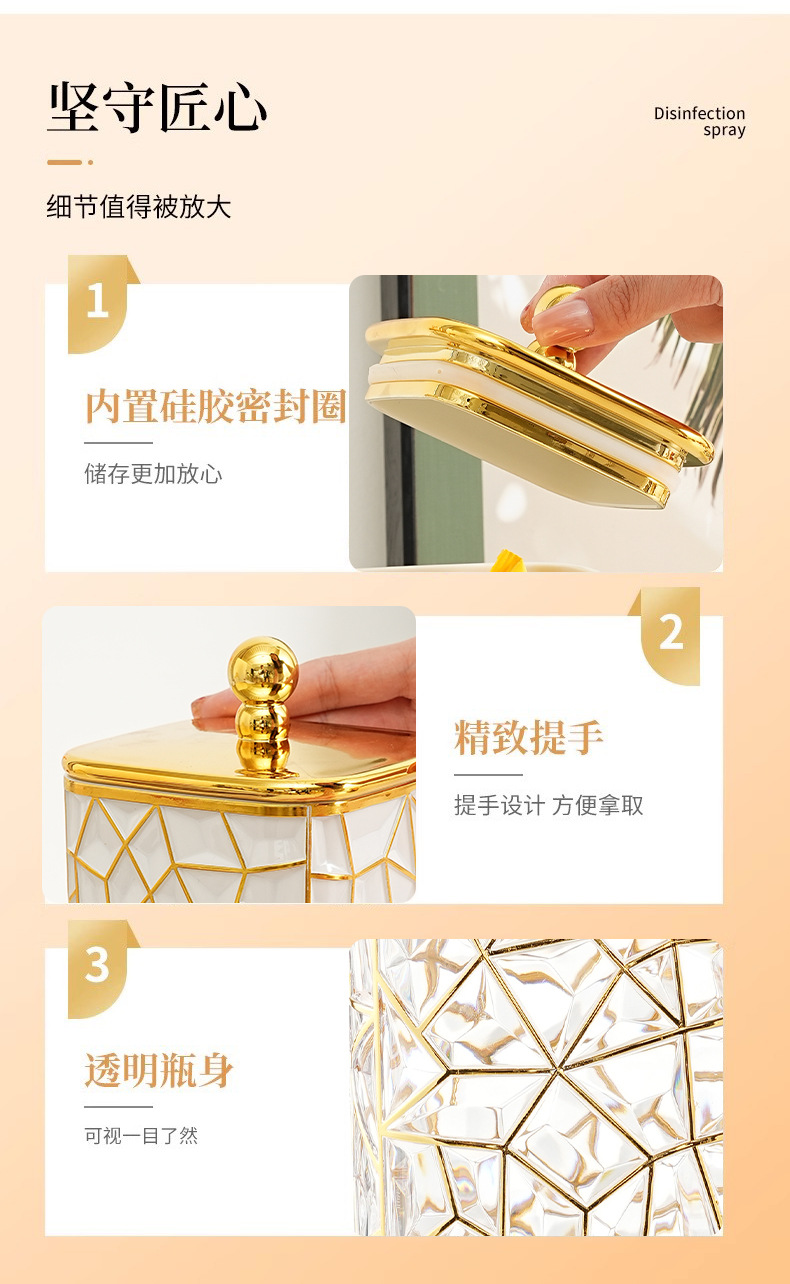 坚守匠心

Disinfection spray

细节值得被放大

1

内置硅胶密封圈

储存更加放心

2

精致提手

提手设计 方便拿取

3

透明瓶身

可视一目了然