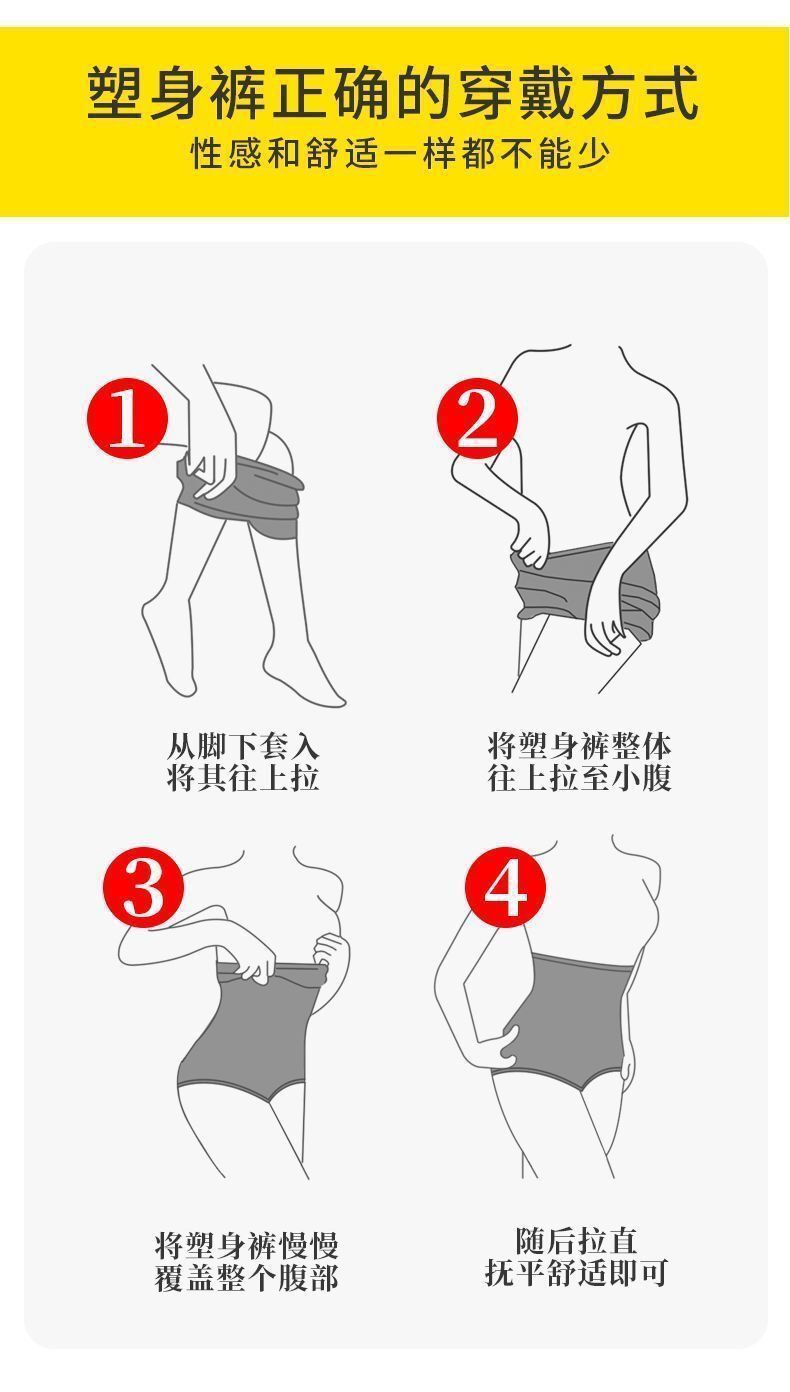 塑身裤正确的穿戴方式
性感和舒适一样都不能少

1
从脚下套入
将其往上拉

2
将塑身裤整体
往上拉至小腹

3
将塑身裤慢慢
覆盖整个腹部

4
随后拉直
抚平舒适即可