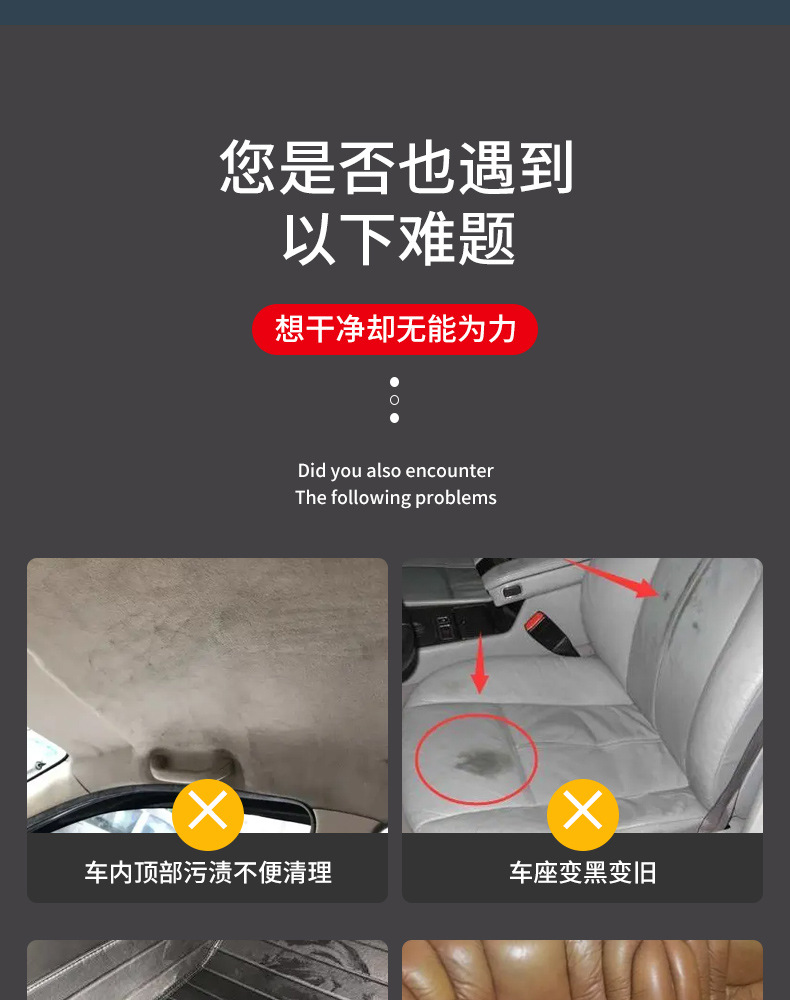 您是否也遇到
以下难题

想干净却无能为力

Did you also encounter
The following problems

车内顶部污渍不便清理

车座变黑变旧