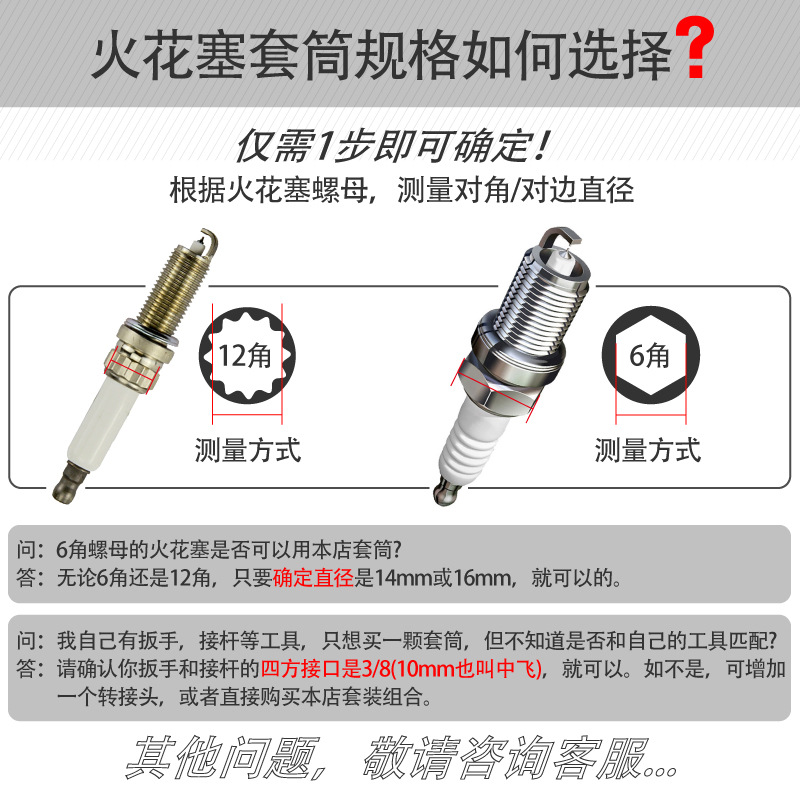 火花塞套筒规格如何选择?

仅需1步即可确定!
根据火花塞螺母，测量对角/对边直径

12角
测量方式

6角
测量方式

问：6角螺母的火花塞是否可以用本店套筒?
答：无论6角还是12角，只要确定直径是14mm或16mm，就可以的。

问：我自己有扳手，接杆等工具，只想买一颗套筒，但不知道是否和自己的工具匹配?
答：请确认你扳手和接杆的四方接口是3/8(10mm也叫中飞)，就可以。如不是，可增加一个转接头，或者直接购买本店套装组合。

其他问题，敬请咨询客服...