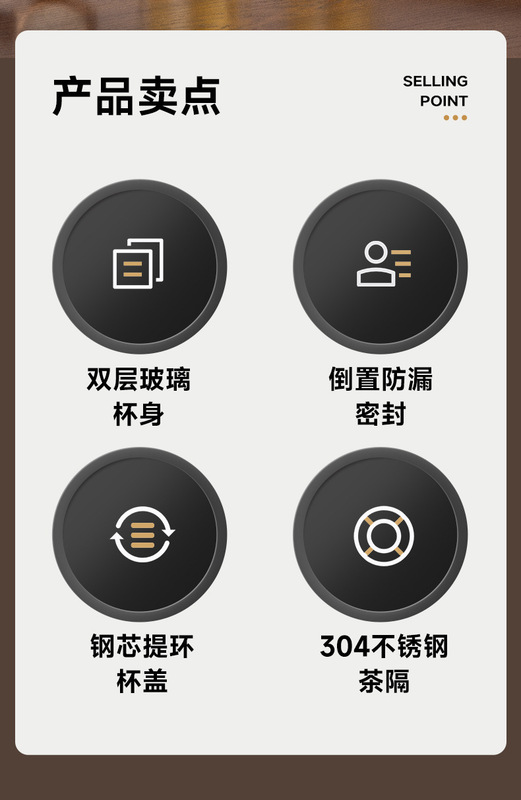 产品卖点

SELLING
POINT

双层玻璃
杯身

倒置防漏
密封

钢芯提环
杯盖

304不锈钢
茶隔