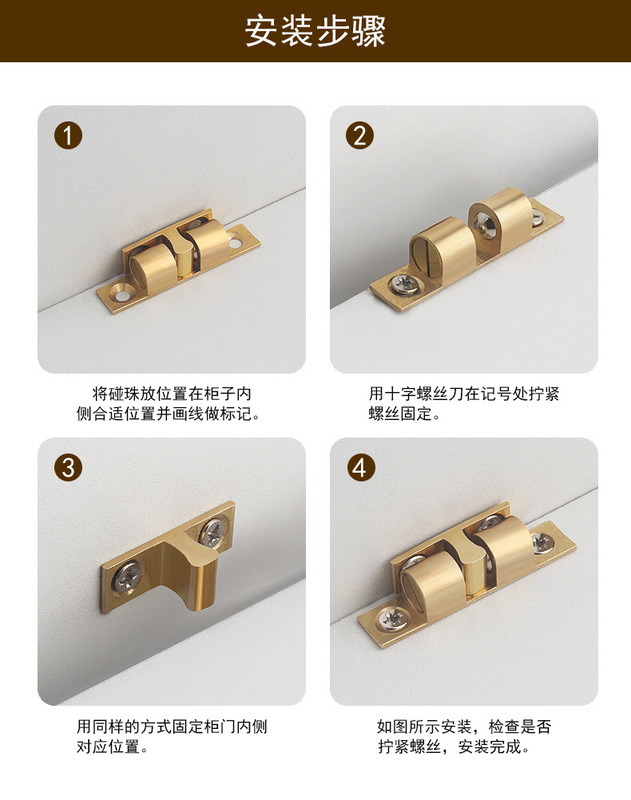 安装步骤

1

将碰珠放位置在柜子内侧合适位置并画线做标记。

2

用十字螺丝刀在记号处拧紧螺丝固定。

3

用同样的方式固定柜门内侧对应位置。

4

如图所示安装，检查是否拧紧螺丝，安装完成。