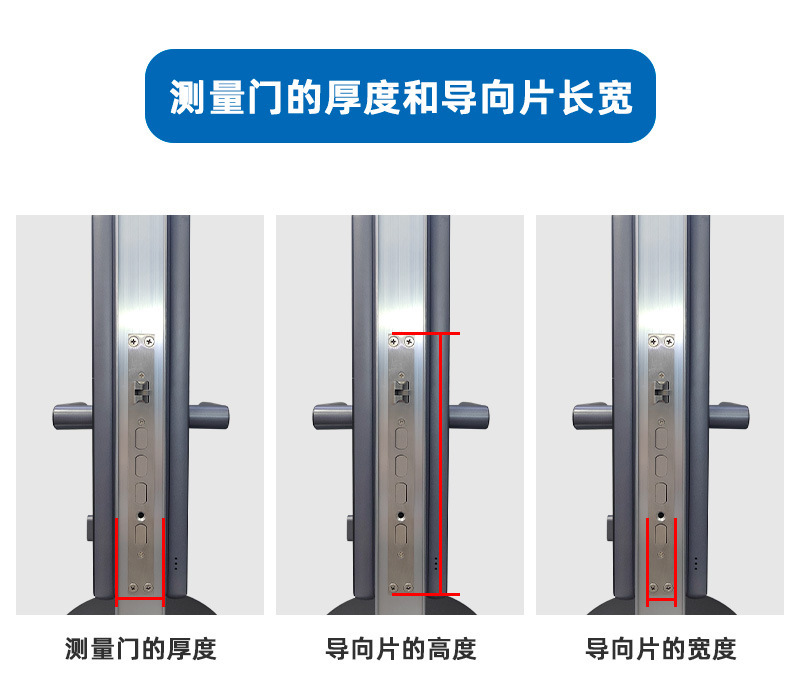 测量门的厚度和导向片长宽

测量门的厚度

导向片的高度

导向片的宽度