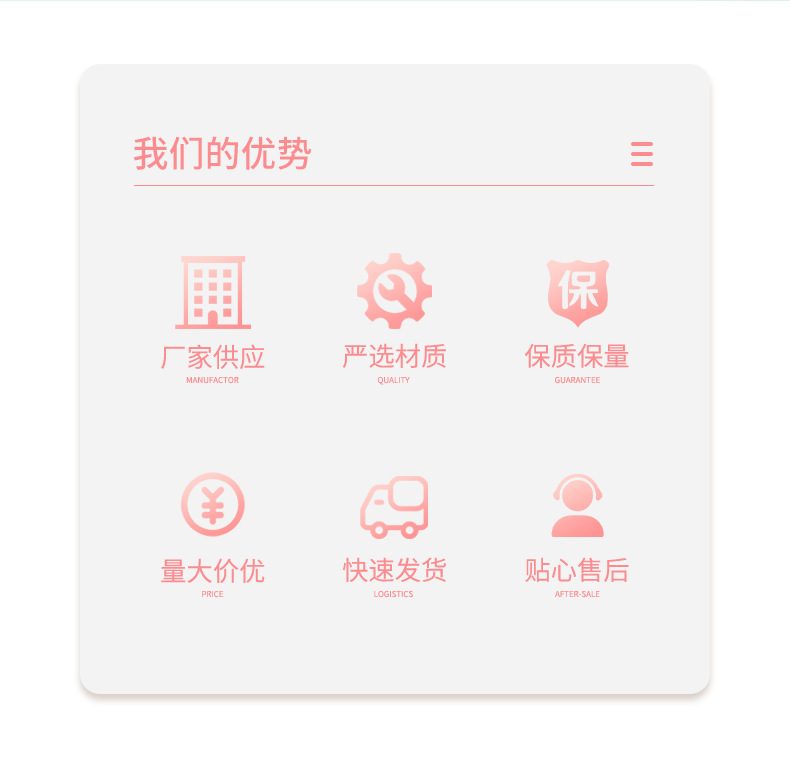 我们的优势

保

厂家供应
MANUFACTOR

严选材质
QUALITY

保质保量
GUARANTEE

量大价优
PRICE

快速发货
LOGISTICS

贴心售后
AFTER-SALE