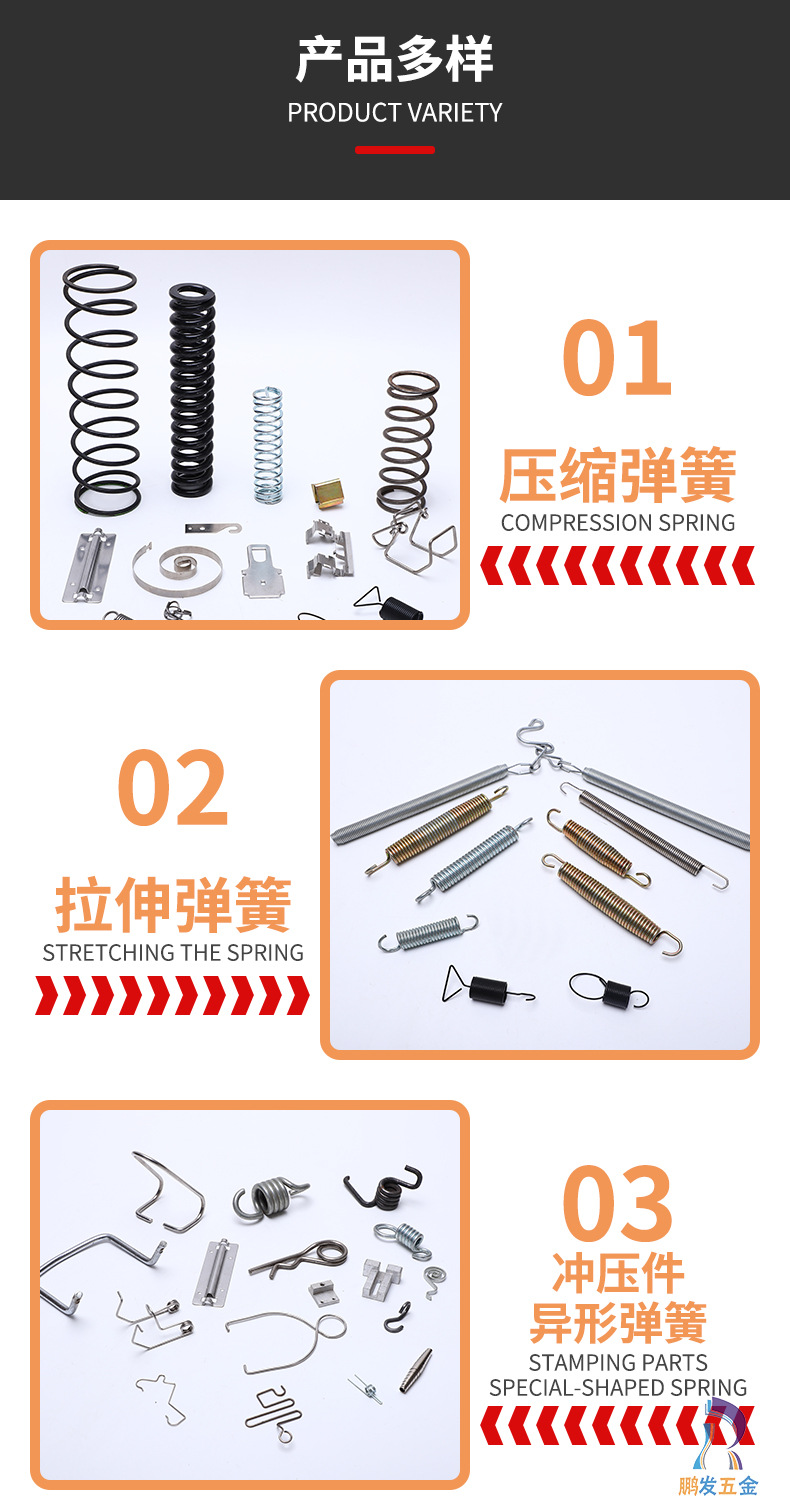 产品多样
PRODUCT VARIETY

01
压缩弹簧
COMPRESSION SPRING

02
拉伸弹簧
STRETCHING THE SPRING

03
冲压件
异形弹簧
STAMPING PARTS
SPECIAL-SHAPED SPRING

鹏发五金