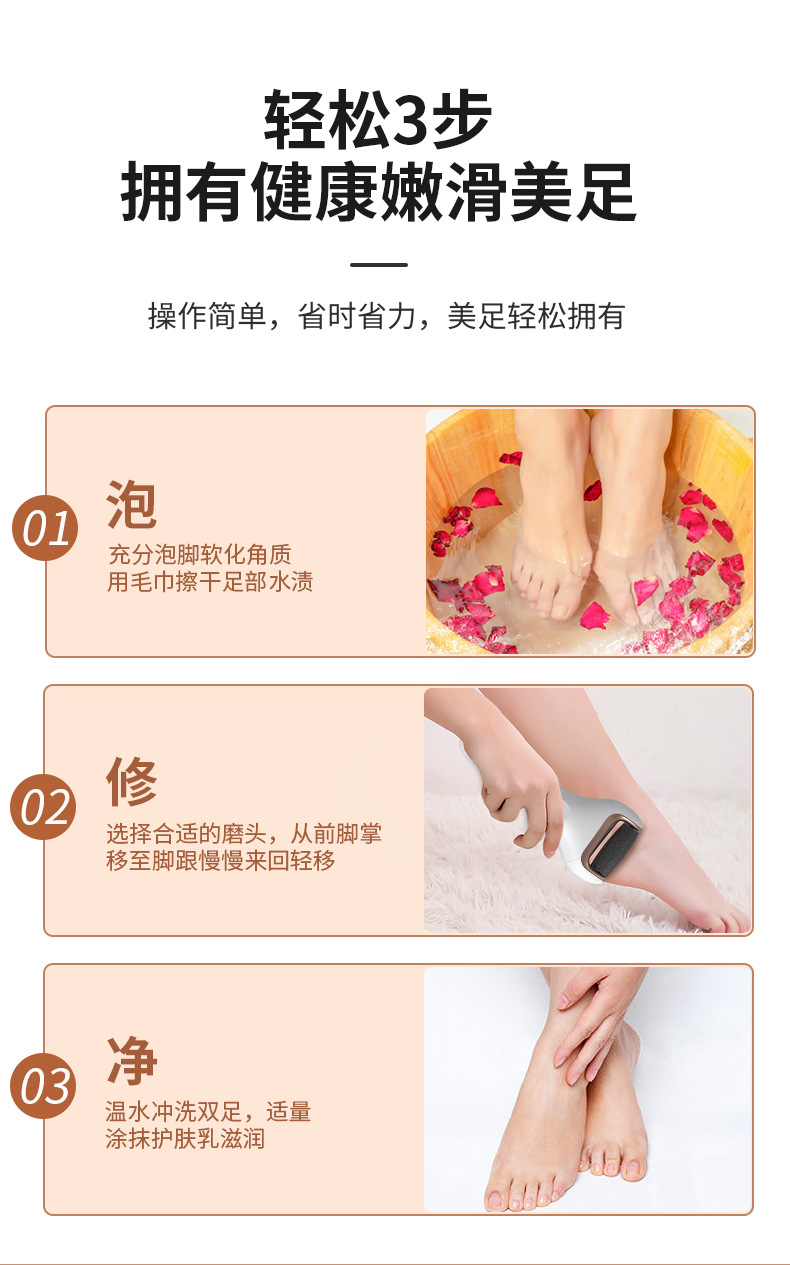 轻松3步
拥有健康嫩滑美足

操作简单，省时省力，美足轻松拥有

01
泡
充分泡脚软化角质
用毛巾擦干足部水渍

02
修
选择合适的磨头，从前脚掌
移至脚跟慢慢来回轻移

03
净
温水冲洗双足，适量
涂抹护肤乳滋润