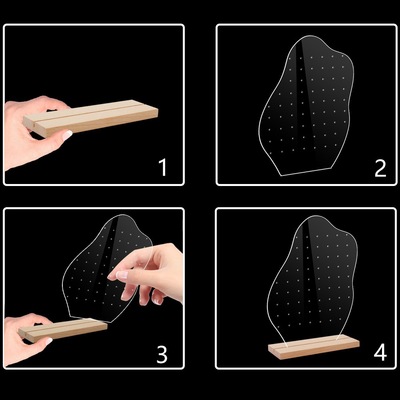 1

2

3

4