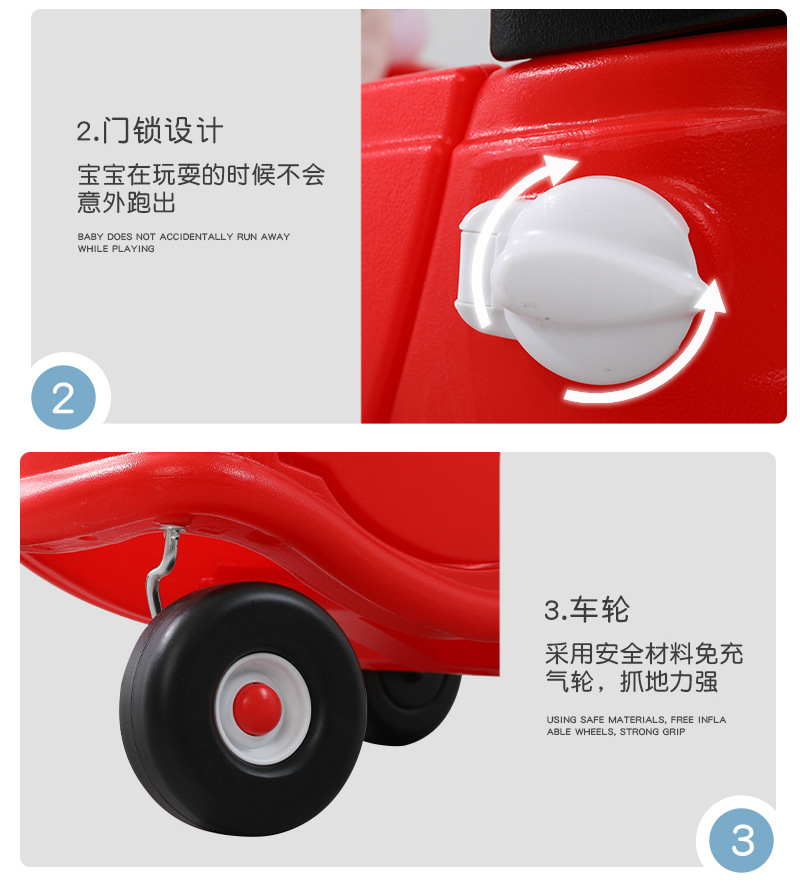 2.门锁设计

宝宝在玩耍的时候不会意外跑出

BABY DOES NOT ACCIDENTALLY RUN AWAY WHILE PLAYING

2

3.车轮

采用安全材料免充气轮，抓地力强

USING SAFE MATERIALS, FREE INFLA ABLE WHEELS, STRONG GRIP

3