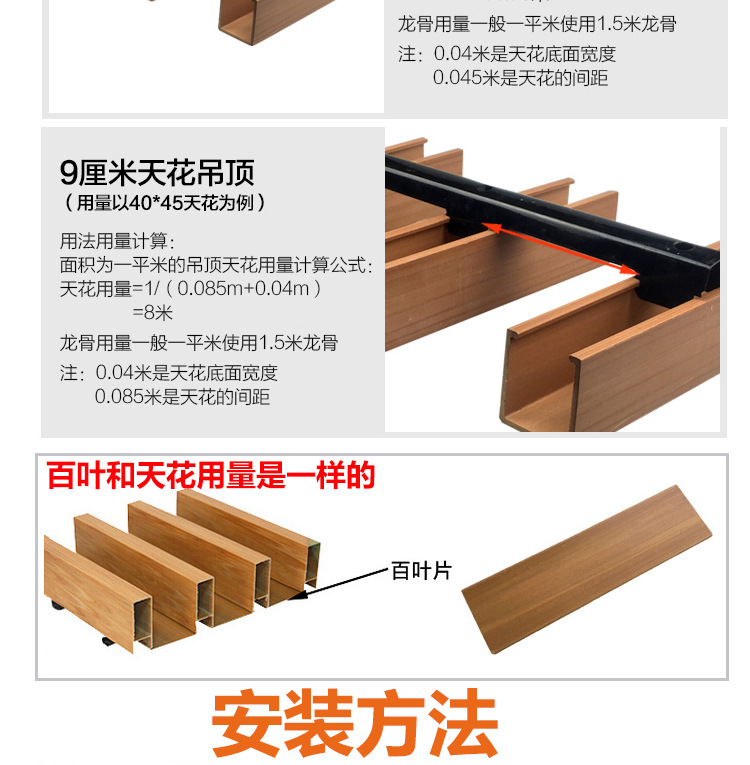 龙骨用量一般一平米使用1.5米龙骨

注：0.04米是天花底面宽度
0.045米是天花的间距

9厘米天花吊顶
（用量以40*45天花为例）

用法用量计算：
面积为一平米的吊顶天花用量计算公式：
天花用量=1/（0.085m+0.04m）
=8米

龙骨用量一般一平米使用1.5米龙骨

注：0.04米是天花底面宽度
0.085米是天花的间距

百叶和天花用量是一样的

百叶片

安装方法